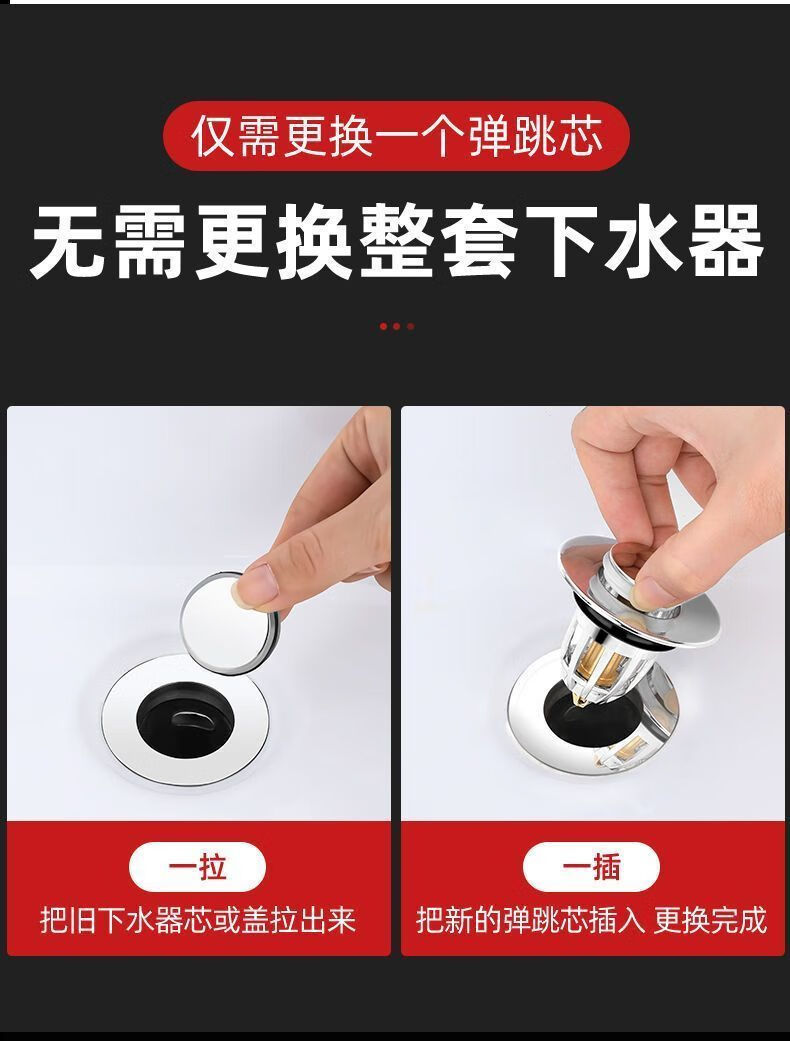 仅需更换一个弹跳芯

无需更换整套下水器

一拉

把旧下水器芯或盖拉出来

一插

把新的弹跳芯插入 更换完成