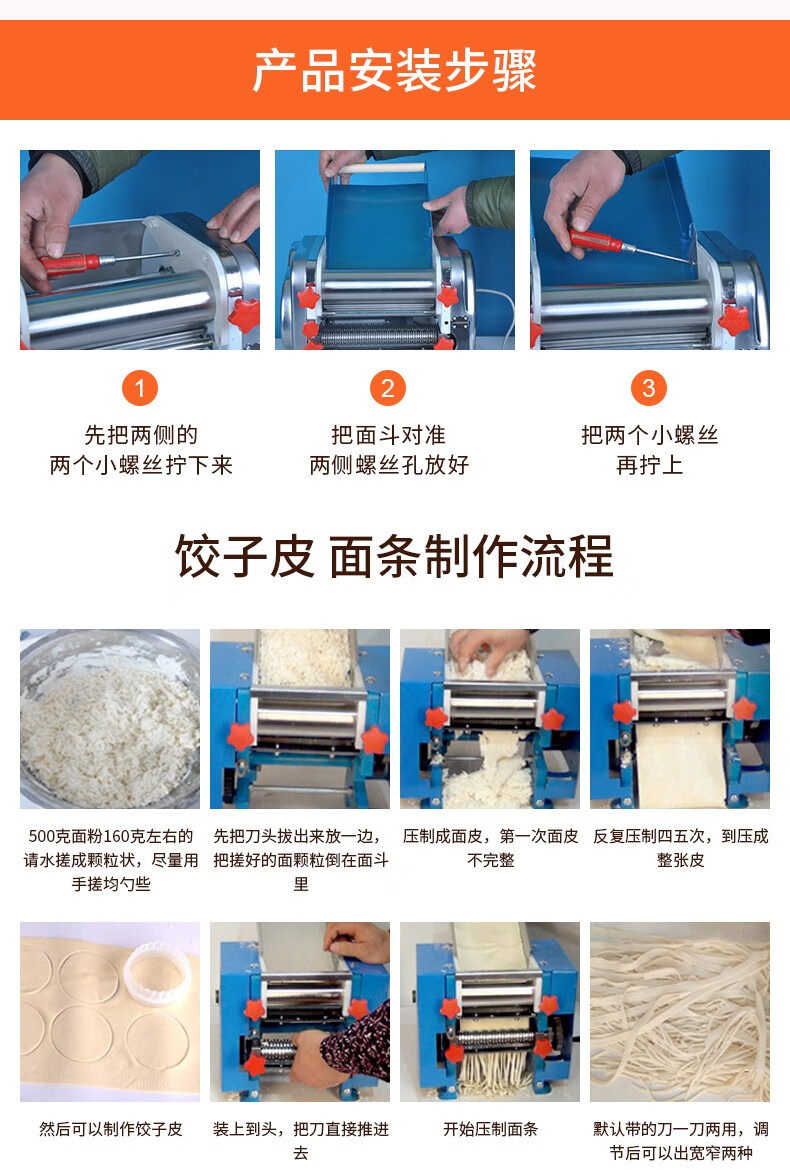 产品安装步骤

1
先把两侧的两个小螺丝拧下来

2
把面斗对准两侧螺丝孔放好

3
把两个小螺丝再拧上

饺子皮 面条制作流程

500克面粉160克左右的请水搓成颗粒状，尽量用手搓均匀些

先把刀头拔出来放一边，把搓好的面颗粒倒在面斗里

压制成面皮，第一次面皮不完整

反复压制四五次，到压成整张皮

然后可以制作饺子皮

装上到头，把刀直接推进去

开始压制面条

默认带的刀一刀两用，调节后可以出宽窄两种