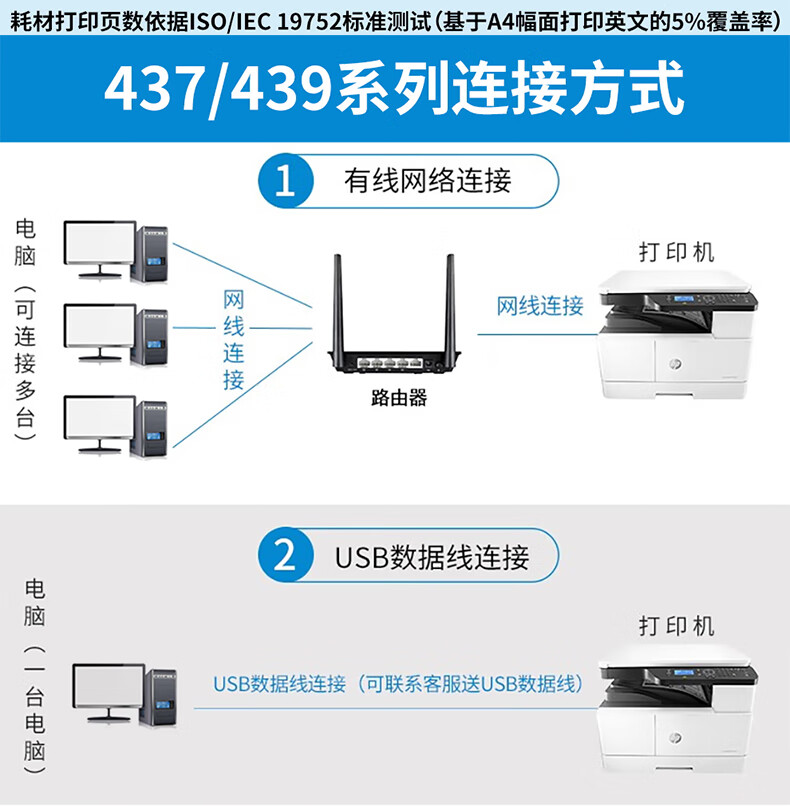 耗材打印页数依据ISO/IEC 19752标准测试（基于A4幅面打印英文的5%覆盖率）

437/439系列连接方式

1 有线网络连接

电脑（可连接多台）

网线连接

路由器

网线连接

打印机

2 USB数据线连接

电脑（一台电脑）

USB数据线连接（可联系客服送USB数据线）

打印机