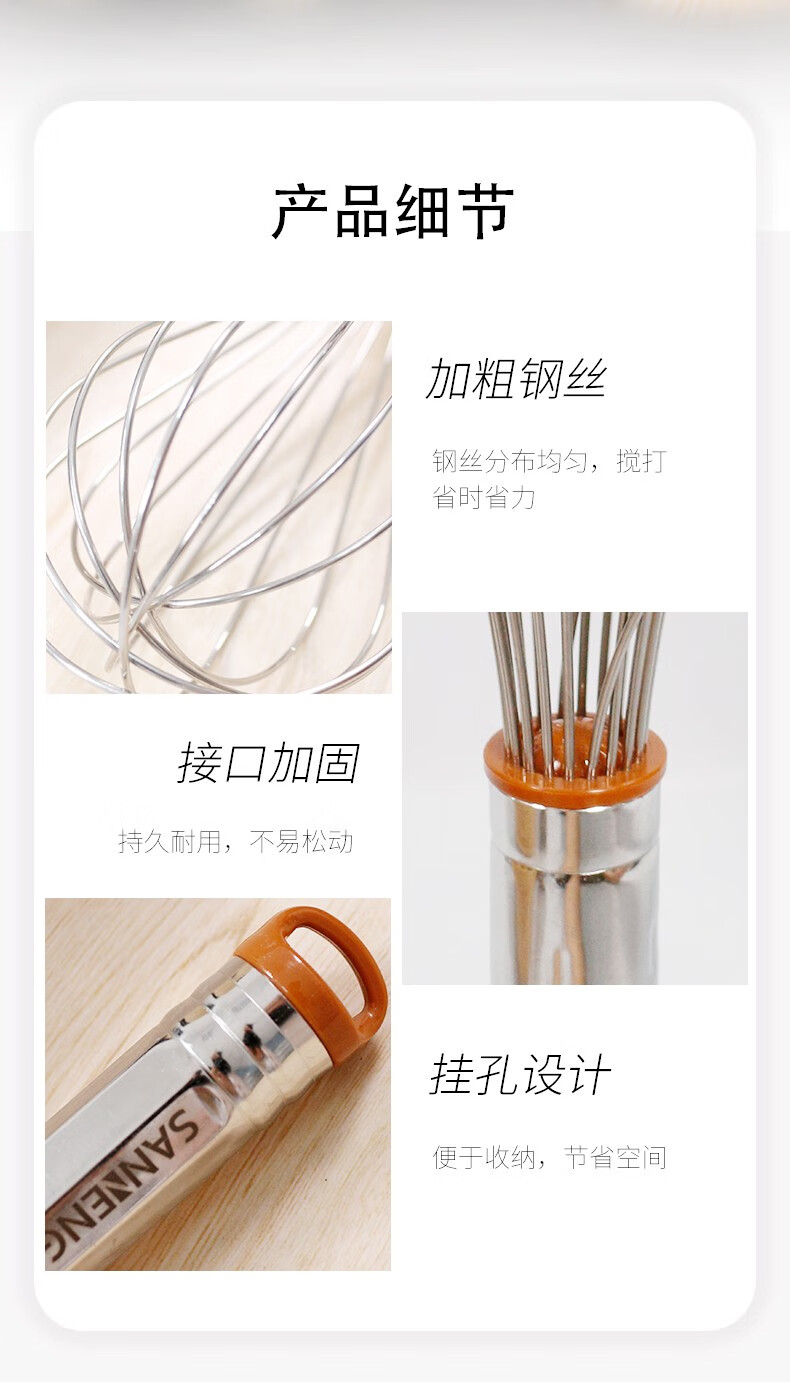 产品细节

加粗钢丝

钢丝分布均匀，搅打省时省力

接口加固

持久耐用，不易松动

SANNENG

挂孔设计

便于收纳，节省空间