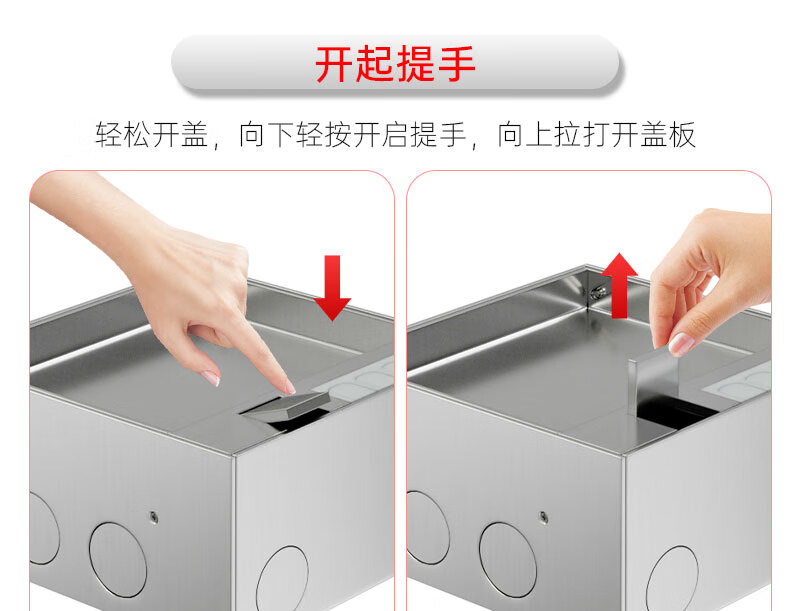 开起提手

轻松开盖，向下轻按开启提手，向上拉打开盖板