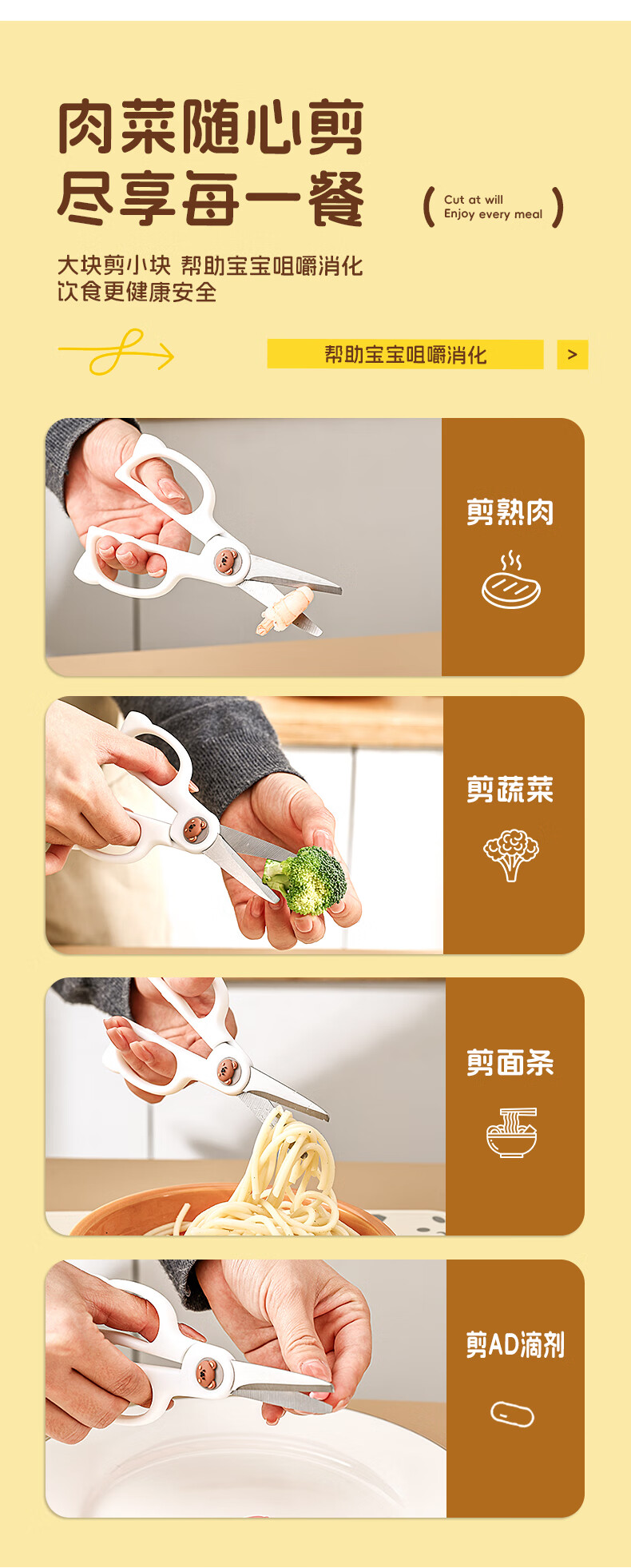 肉菜随心剪
尽享每一餐

( Cut at will
Enjoy every meal )

大块剪小块 帮助宝宝咀嚼消化
饮食更健康安全

帮助宝宝咀嚼消化 >

剪熟肉

剪蔬菜

剪面条

剪AD滴剂