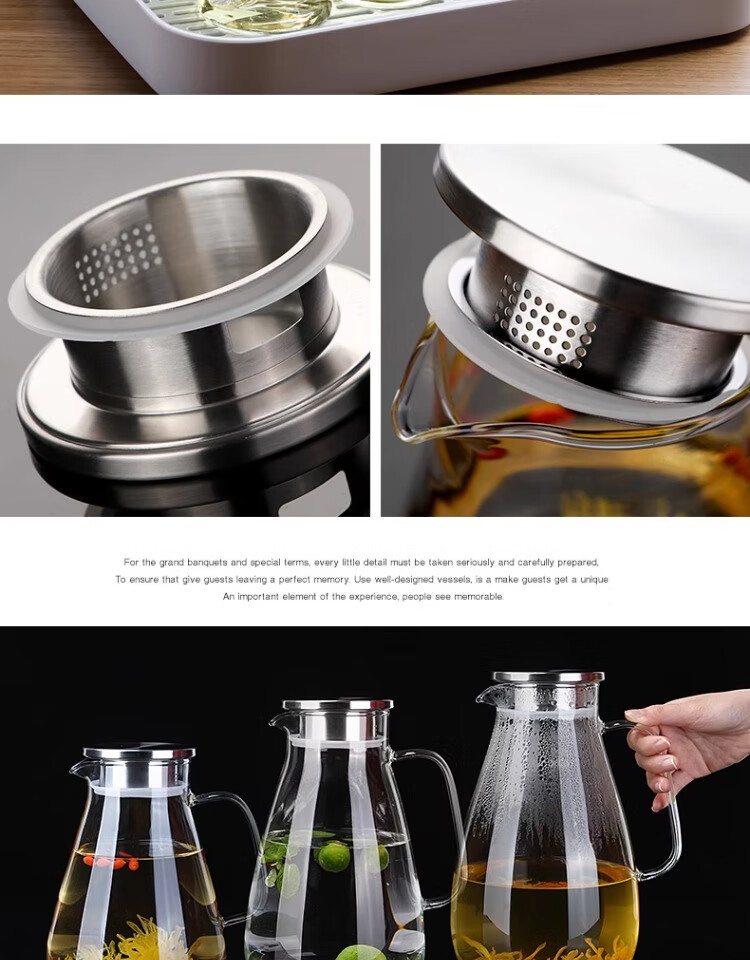 For the grand banquets and special terms, every little detail must be taken seriously and carefully prepared, To ensure that give guests leaving a perfect memory. Use well-designed vessels, is a make guests get a unique An important element of the experience, people see memorable.