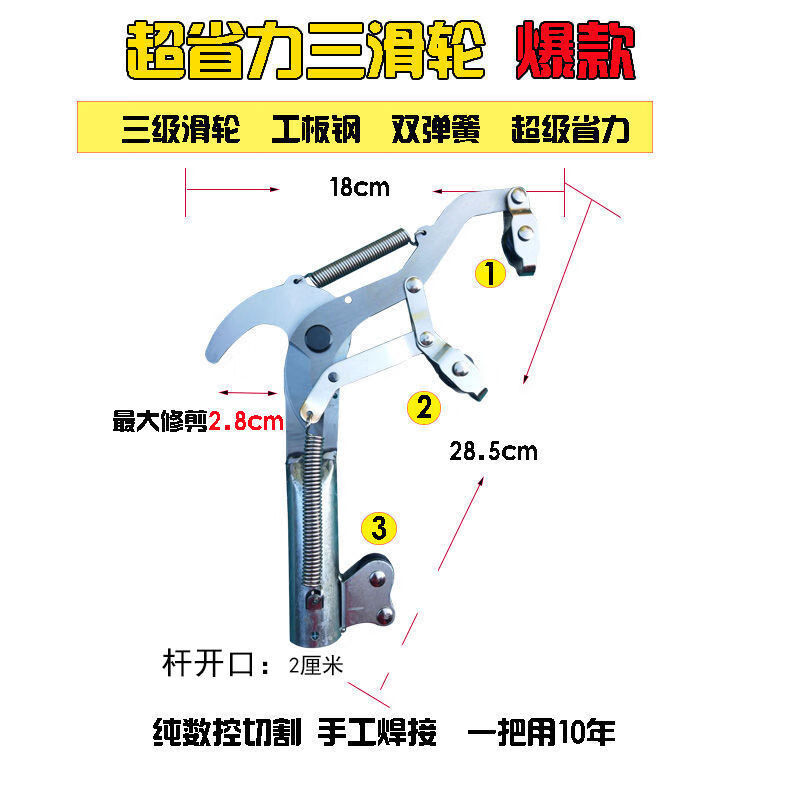 超省力三滑轮 爆款

三级滑轮 工板钢 双弹簧 超级省力

18cm

1

2

最大修剪2.8cm

28.5cm

3

杆开口：2厘米

纯数控切割 手工焊接 一把用10年