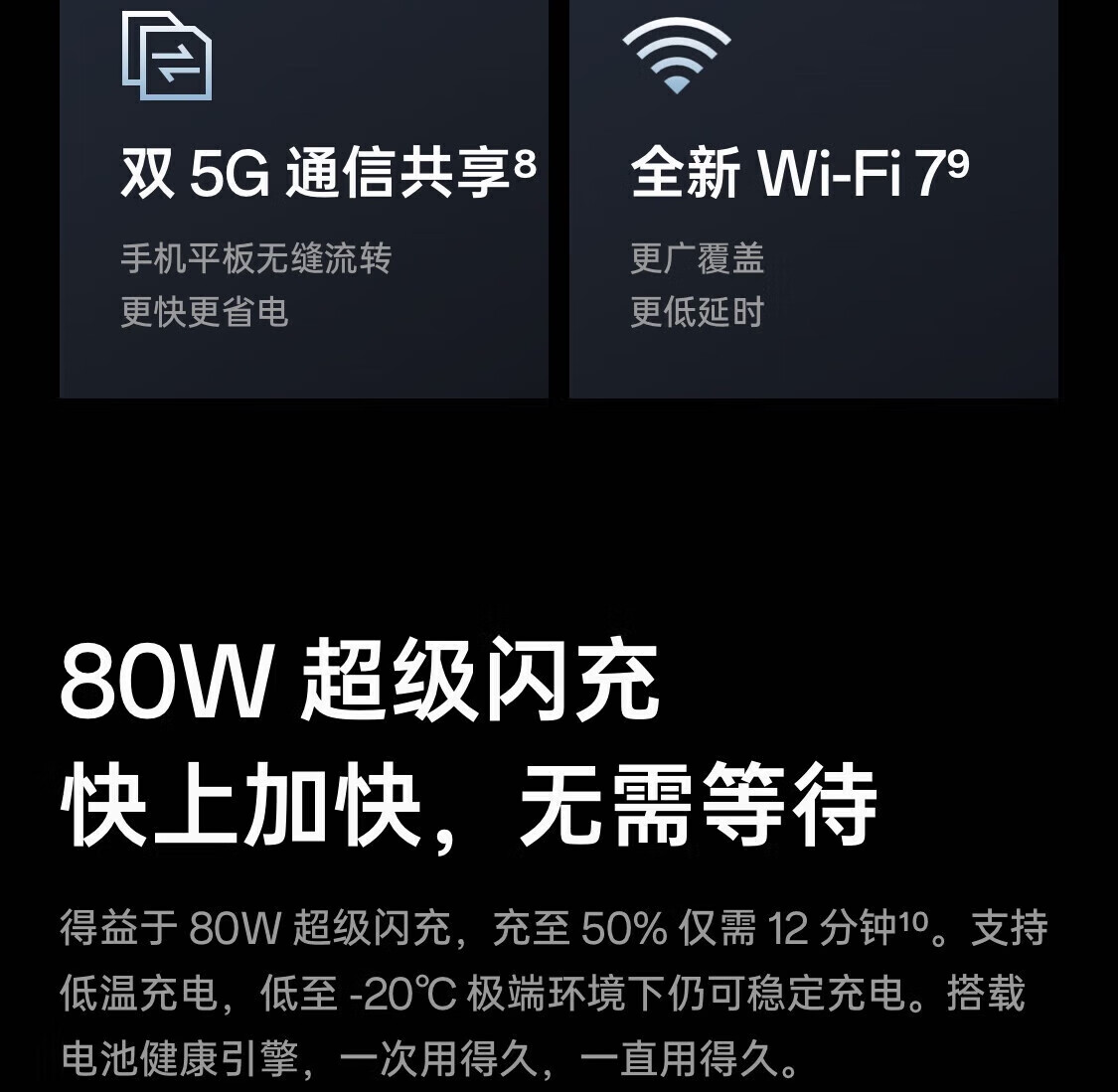 双5G通信共享$^{8}$

手机平板无缝流转
更快更省电

全新Wi-Fi 7$^{9}$

更广覆盖
更低延时

80W超级闪充
快上加快，无需等待

得益于80W超级闪充，充至50%仅需12分钟$^{10}$。支持低温充电，低至-20℃极端环境下仍可稳定充电。搭载电池健康引擎，一次用得久，一直用得久。