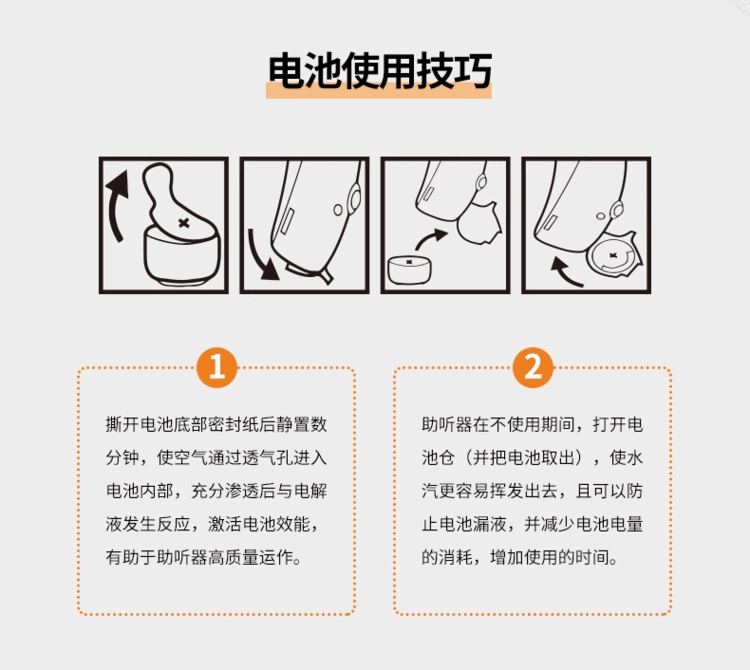 电池使用技巧

1

撕开电池底部密封纸后静置数分钟，使空气通过透气孔进入电池内部，充分渗透后与电解液发生反应，激活电池效能，有助于助听器高质量运作。

2

助听器在不使用期间，打开电池仓（并把电池取出），使水汽更容易挥发出去，且可以防止电池漏液，并减少电池电量的消耗，增加使用的时间。