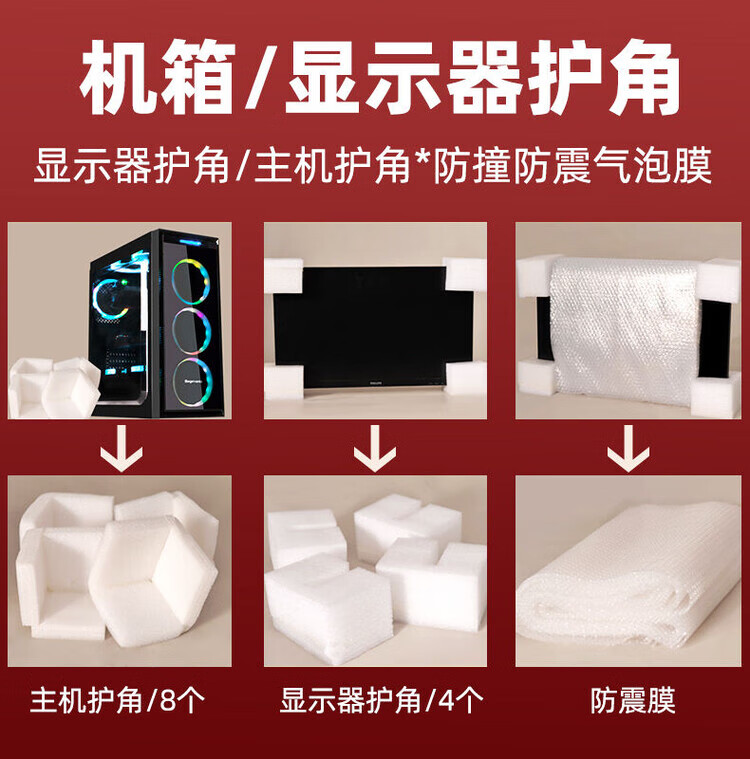 机箱/显示器护角

显示器护角/主机护角*防撞防震气泡膜

主机护角/8个

显示器护角/4个

防震膜