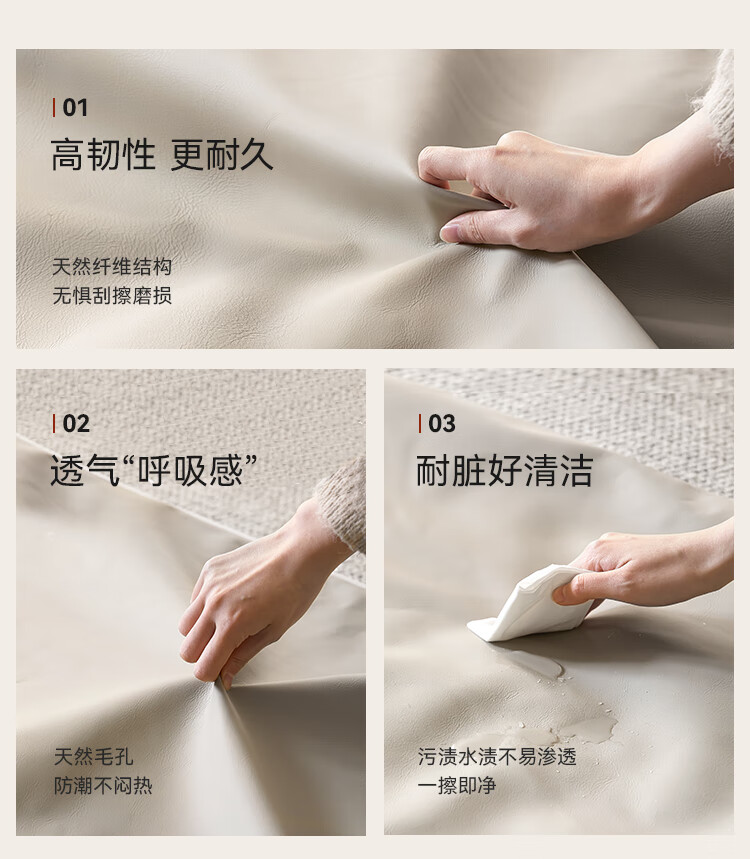 01
高韧性 更耐久

天然纤维结构
无惧刮擦磨损

02
透气“呼吸感”

天然毛孔
防潮不闷热

03
耐脏好清洁

污渍水渍不易渗透
一擦即净