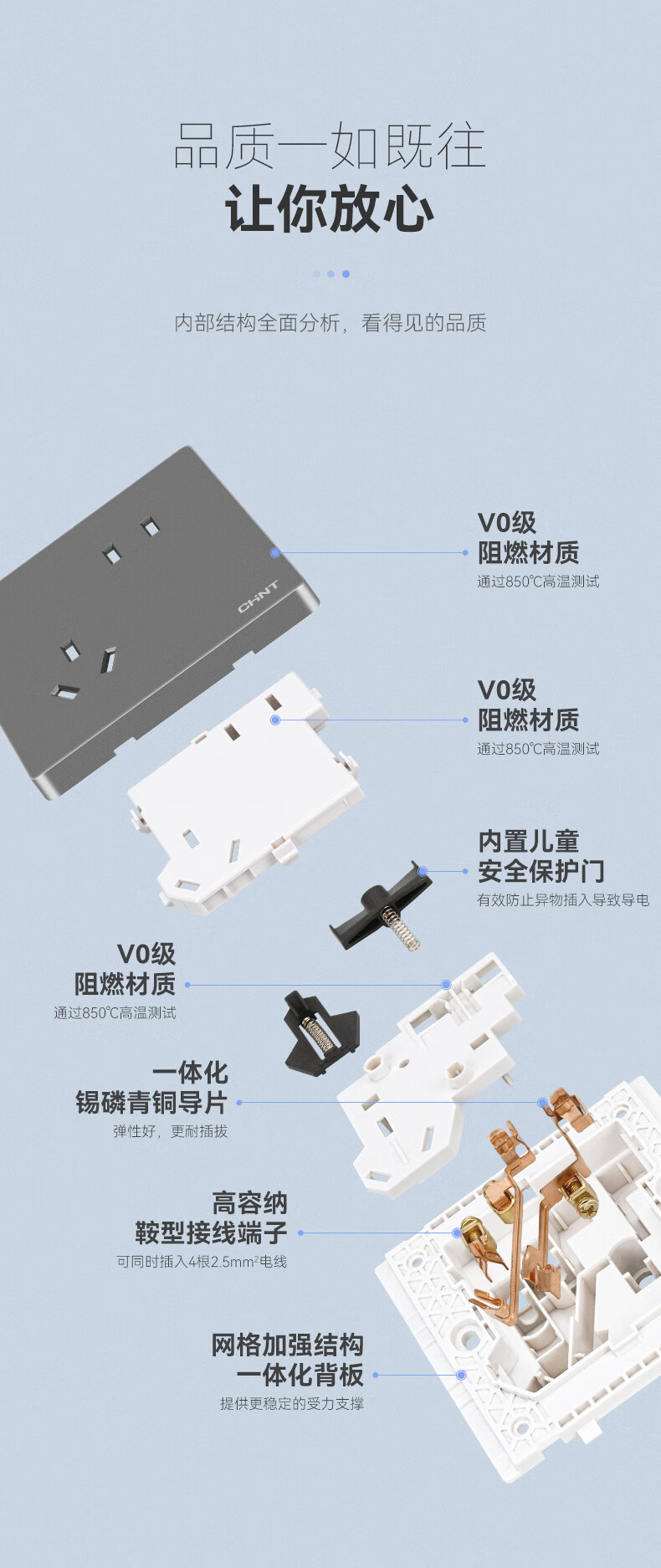 品质一如既往
让你放心

内部结构全面分析，看得见的品质

CHNT

V0级
阻燃材质
通过850℃高温测试

V0级
阻燃材质
通过850℃高温测试

内置儿童
安全保护门
有效防止异物插入导致导电

V0级
阻燃材质
通过850℃高温测试

一体化
锡磷青铜导片
弹性好，更耐插拔

高容纳
鞍型接线端子
可同时插入4根2.5mm²电线

网格加强结构
一体化背板
提供更稳定的受力支撑