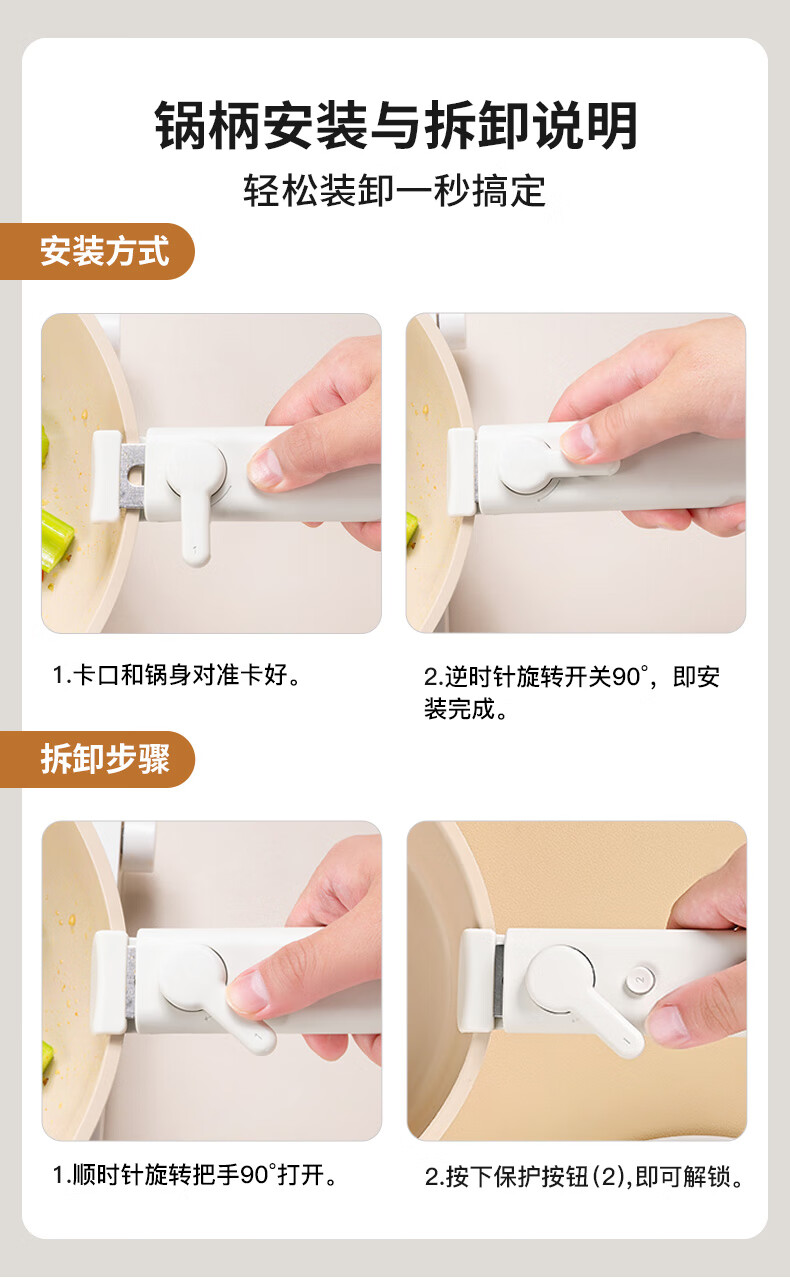 锅柄安装与拆卸说明

轻松装卸一秒搞定

安装方式

1.卡口和锅身对准卡好。

2.逆时针旋转开关90°，即安装完成。

拆卸步骤

1.顺时针旋转把手90°打开。

2.按下保护按钮(2),即可解锁。