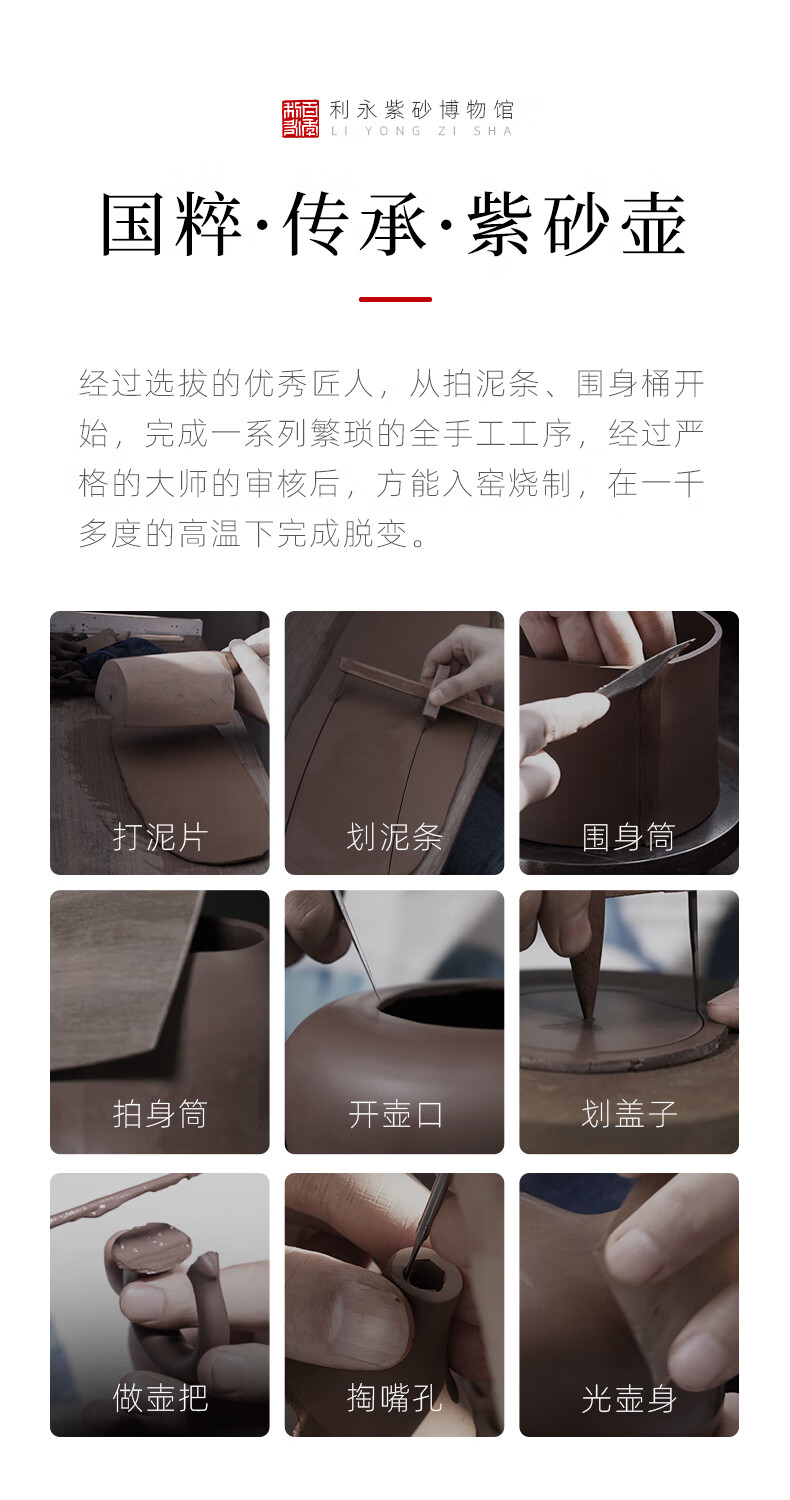 利永紫砂博物馆
LI YONG ZI SHA

国粹·传承·紫砂壶

经过选拔的优秀匠人，从拍泥条、围身桶开始，完成一系列繁琐的全手工工序，经过严格的大师的审核后，方能入窑烧制，在一千多度的高温下完成脱变。

打泥片

划泥条

围身筒

拍身筒

开壶口

划盖子

做壶把

掏嘴孔

光壶身