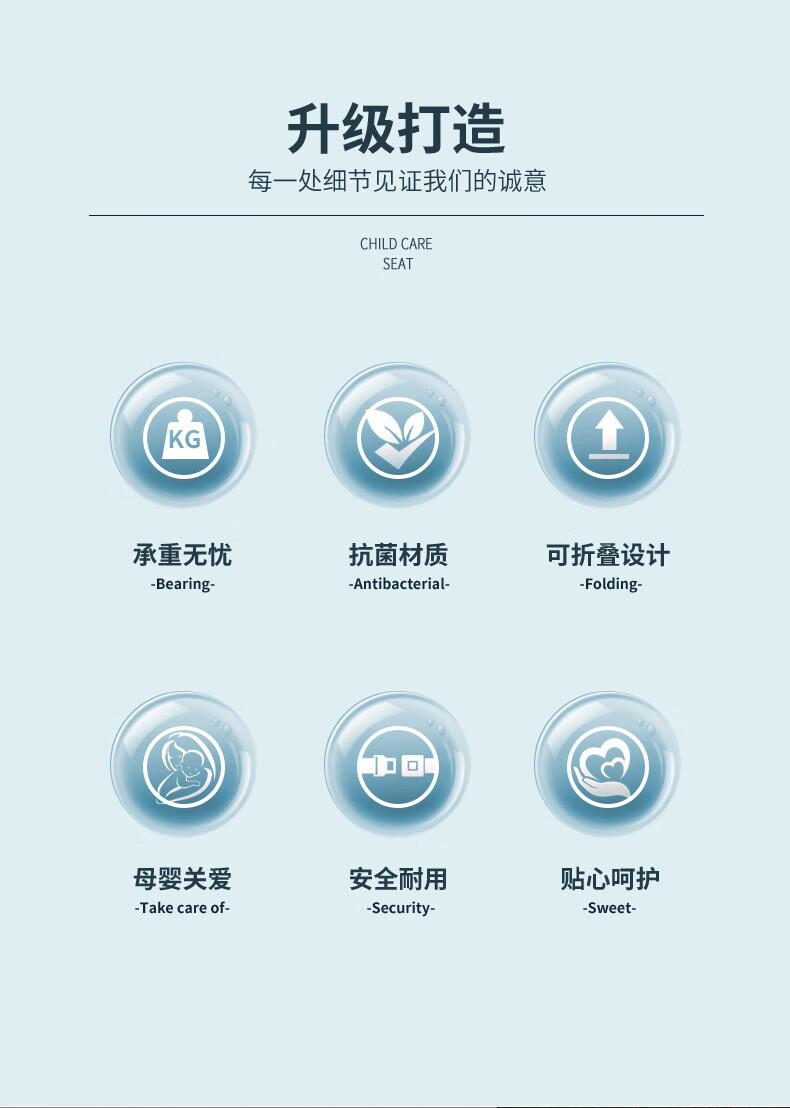 升级打造

每一处细节见证我们的诚意

CHILD CARE
SEAT

KG

承重无忧
-Bearing-

抗菌材质
-Antibacterial-

可折叠设计
-Folding-

母婴关爱
-Take care of-

安全耐用
-Security-

贴心呵护
-Sweet-