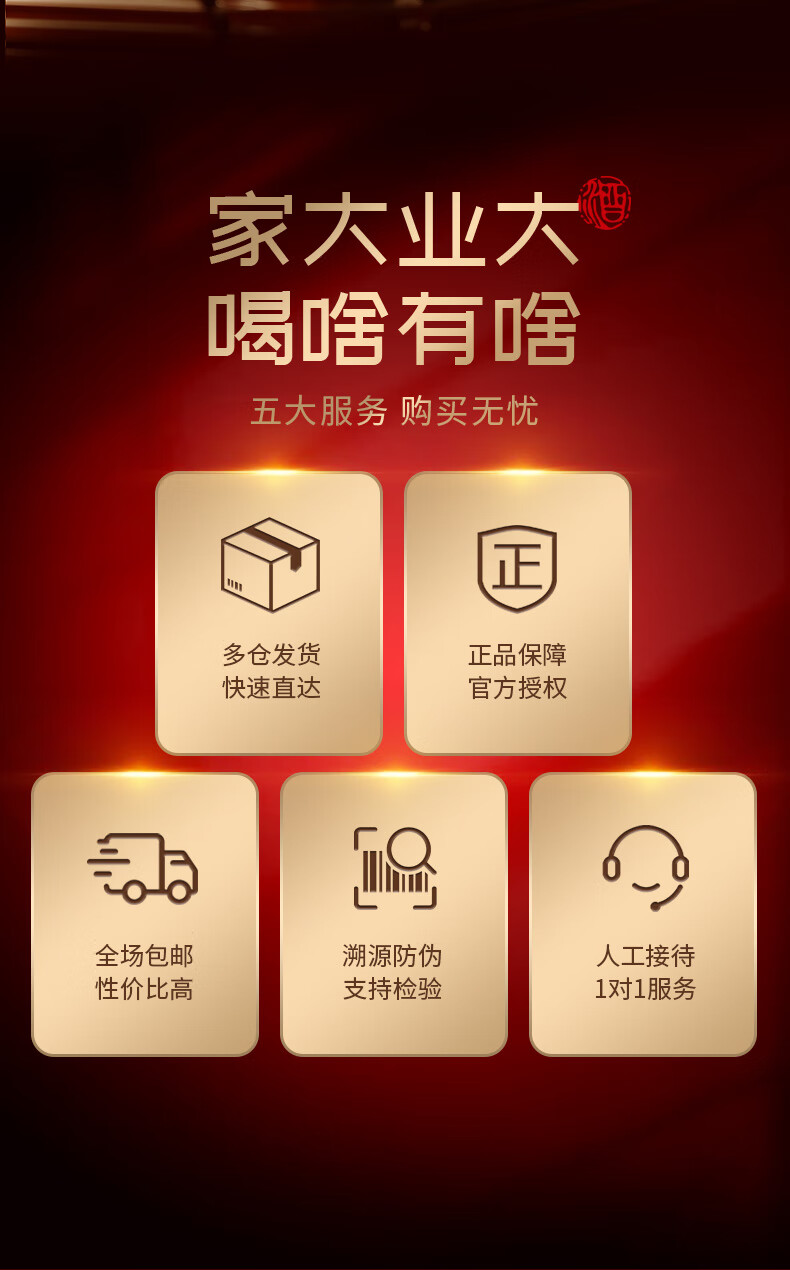 家大业大

酒

喝啥有啥

五大服务 购买无忧

多仓发货
快速直达

正

正品保障
官方授权

全场包邮
性价比高

溯源防伪
支持检验

人工接待
1对1服务