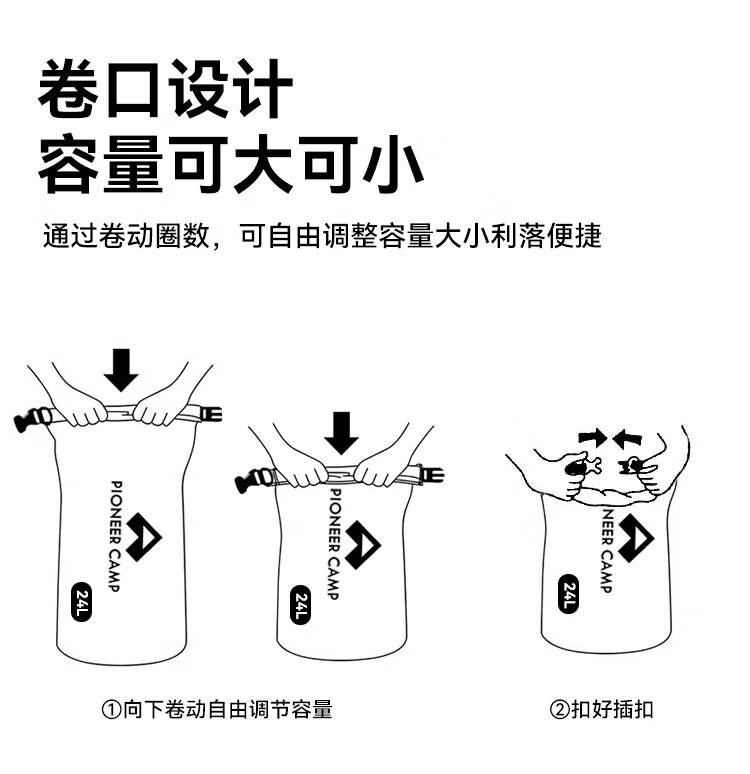 卷口设计
容量可大可小

通过卷动圈数，可自由调整容量大小利落便捷

PIONEER CAMP
24L

PIONEER CAMP
24L

NEER CAMP
24L

①向下卷动自由调节容量

②扣好插扣