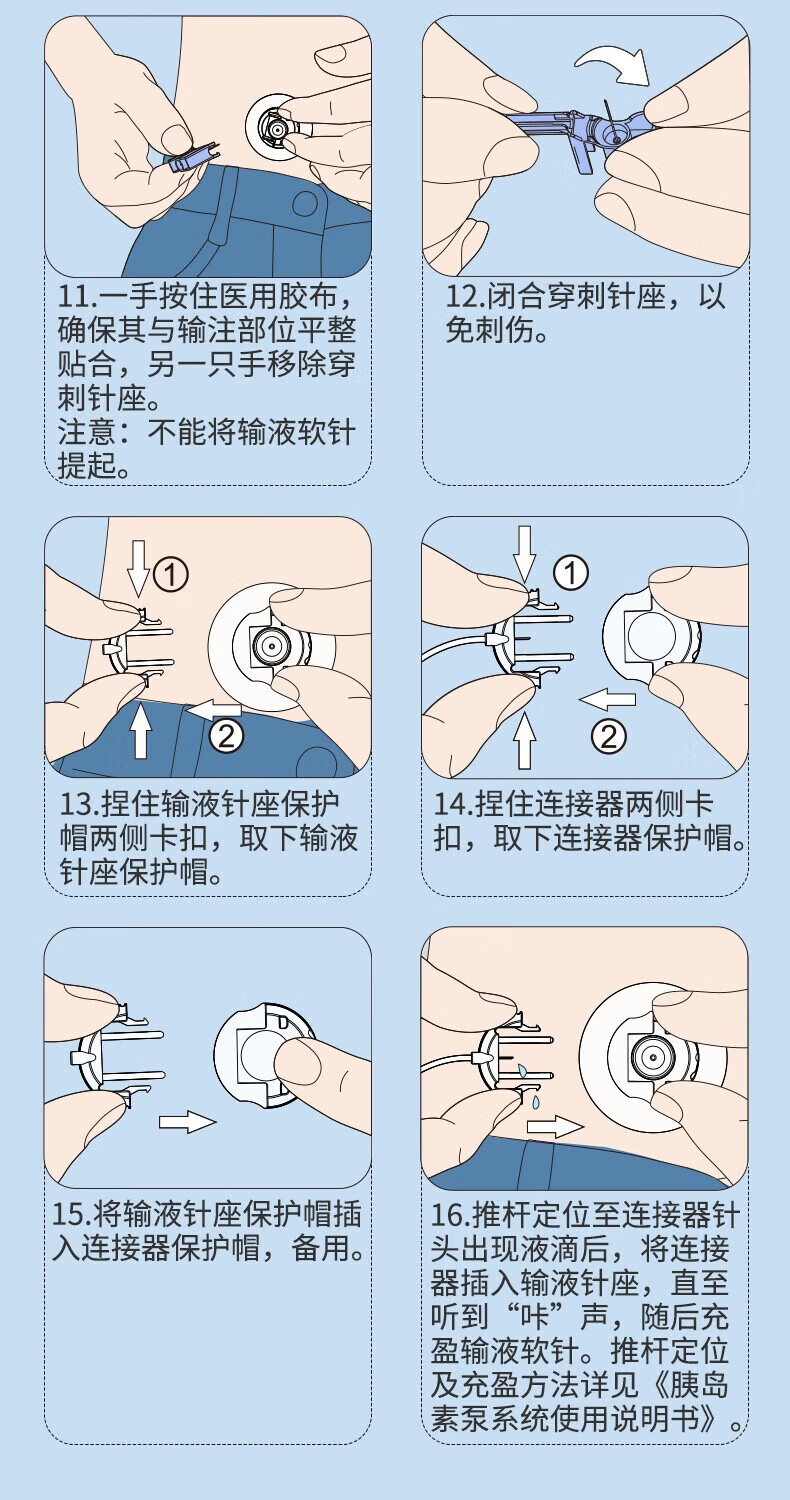 11.一手按住医用胶布，确保其与输注部位平整贴合，另一只手移除穿刺针座。
注意：不能将输液软针提起。

12.闭合穿刺针座，以免刺伤。

①
②

13.捏住输液针座保护帽两侧卡扣，取下输液针座保护帽。

①
②

14.捏住连接器两侧卡扣，取下连接器保护帽。

15.将输液针座保护帽插入连接器保护帽，备用。

16.推杆定位至连接器针头出现液滴后，将连接器插入输液针座，直至听到“咔”声，随后充盈输液软针。推杆定位及充盈方法详见《胰岛素泵系统使用说明书》。