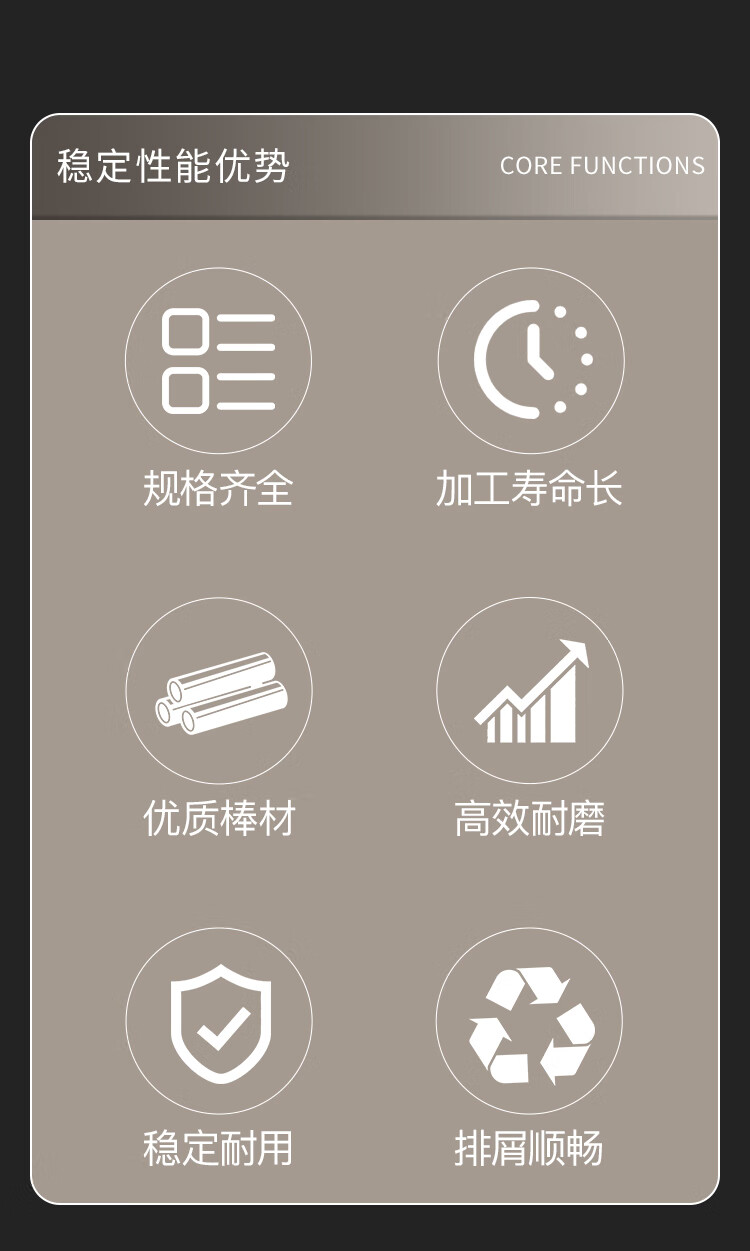 稳定性能优势

CORE FUNCTIONS

规格齐全

加工寿命长

优质棒材

高效耐磨

稳定耐用

排屑顺畅