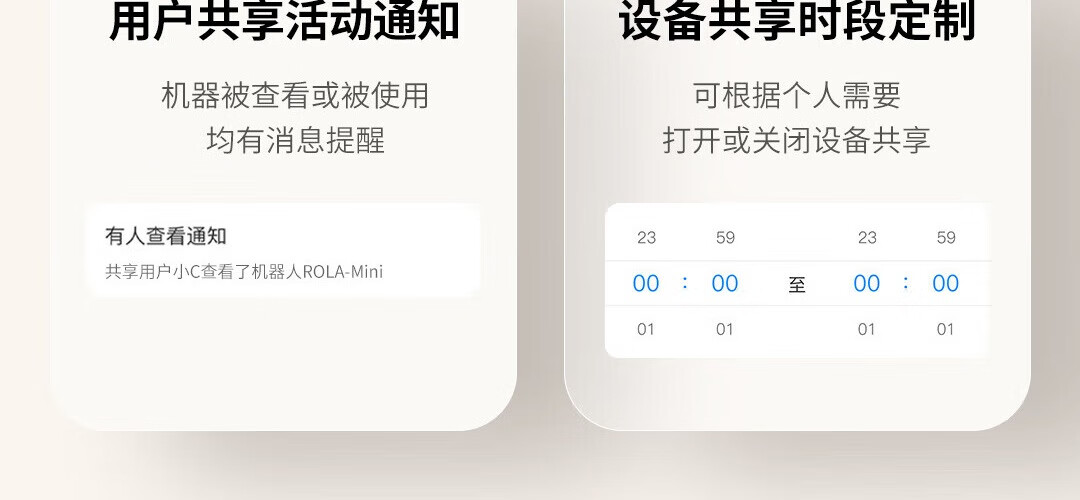 用户共享活动通知

机器被查看或被使用
均有消息提醒

有人查看通知

共享用户小C查看了机器人ROLA-Mini

设备共享时段定制

可根据个人需要
打开或关闭设备共享

23 59 23 59
00 : 00 至 00 : 00
01 01 01 01