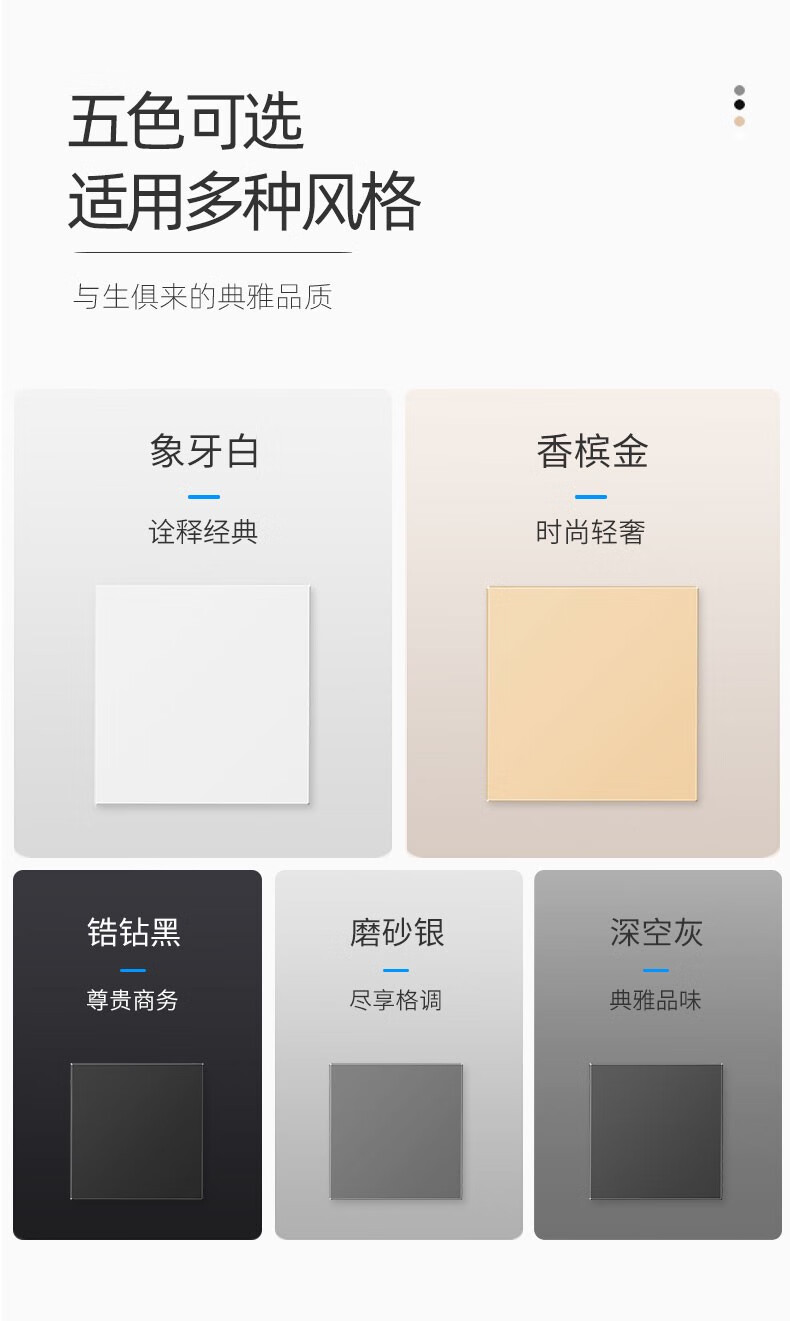 五色可选
适用多种风格

与生俱来的典雅品质

象牙白

诠释经典

香槟金

时尚轻奢

锆钻黑

尊贵商务

磨砂银

尽享格调

深空灰

典雅品味