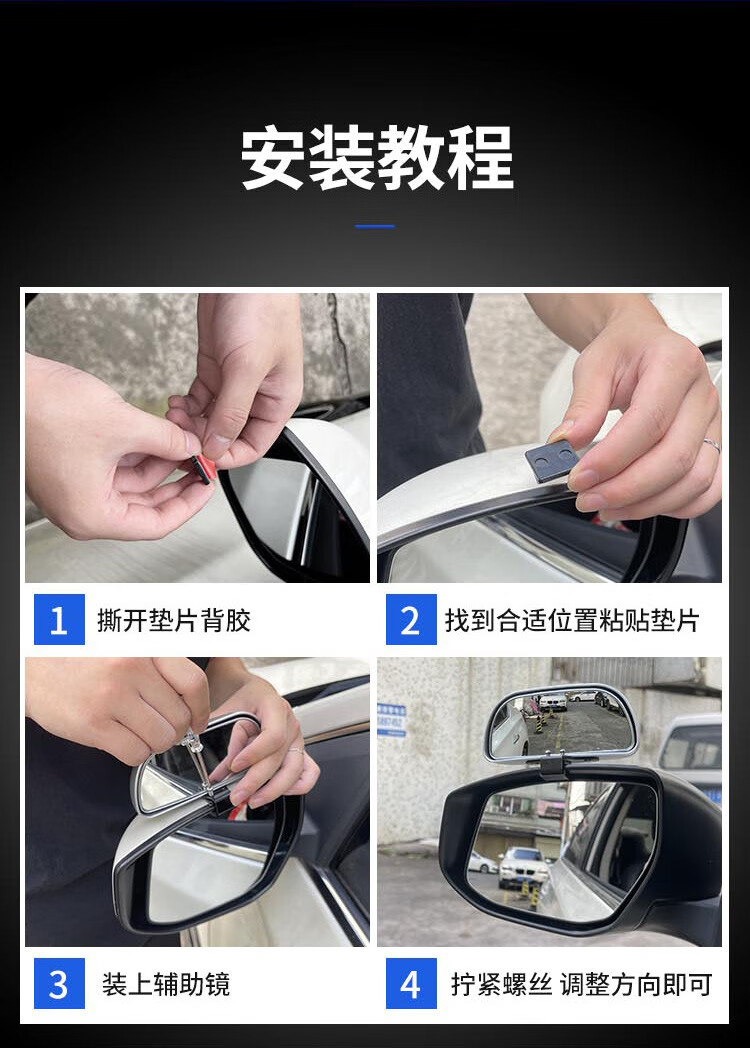 安装教程

1 撕开垫片背胶

2 找到合适位置粘贴垫片

3 装上辅助镜

4 拧紧螺丝 调整方向即可