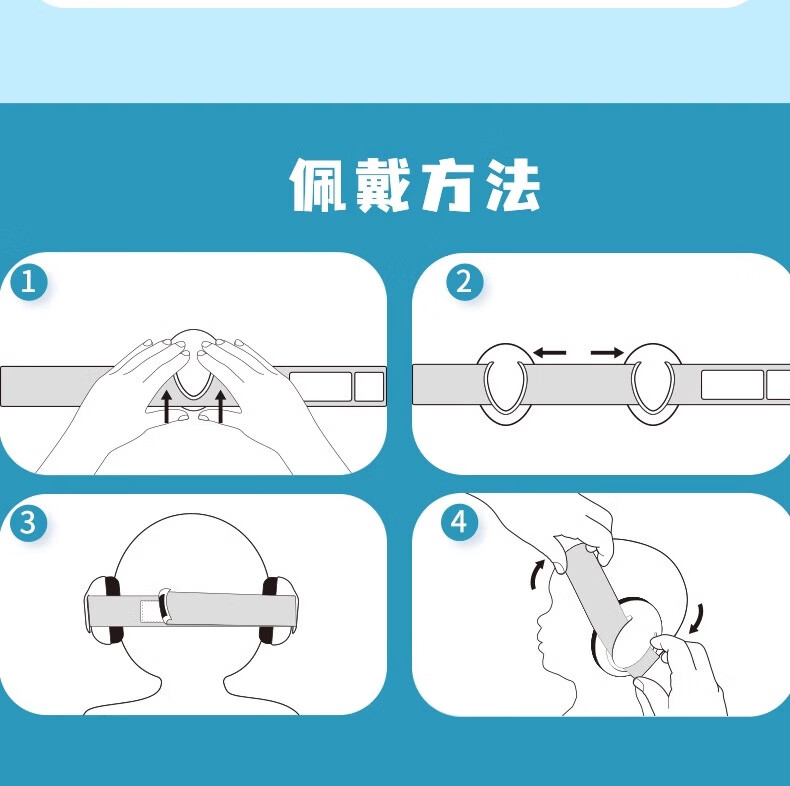 佩戴方法

1

2

3

4