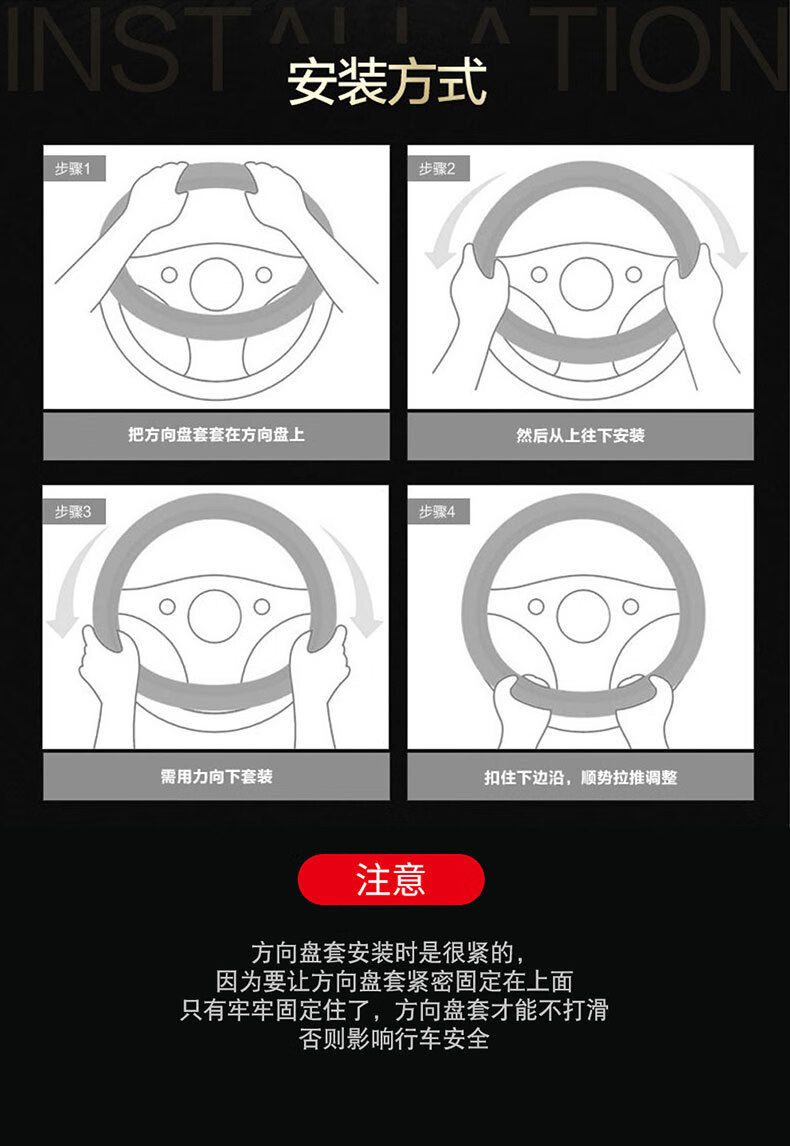 INSTALLATION

安装方式

步骤1

把方向盘套套在方向盘上

步骤2

然后从上往下安装

步骤3

需用力向下套装

步骤4

扣住下边沿，顺势拉推调整

注意

方向盘套安装时是很紧的，
因为要让方向盘套紧密固定在上面
只有牢牢固定住了，方向盘套才能不打滑
否则影响行车安全