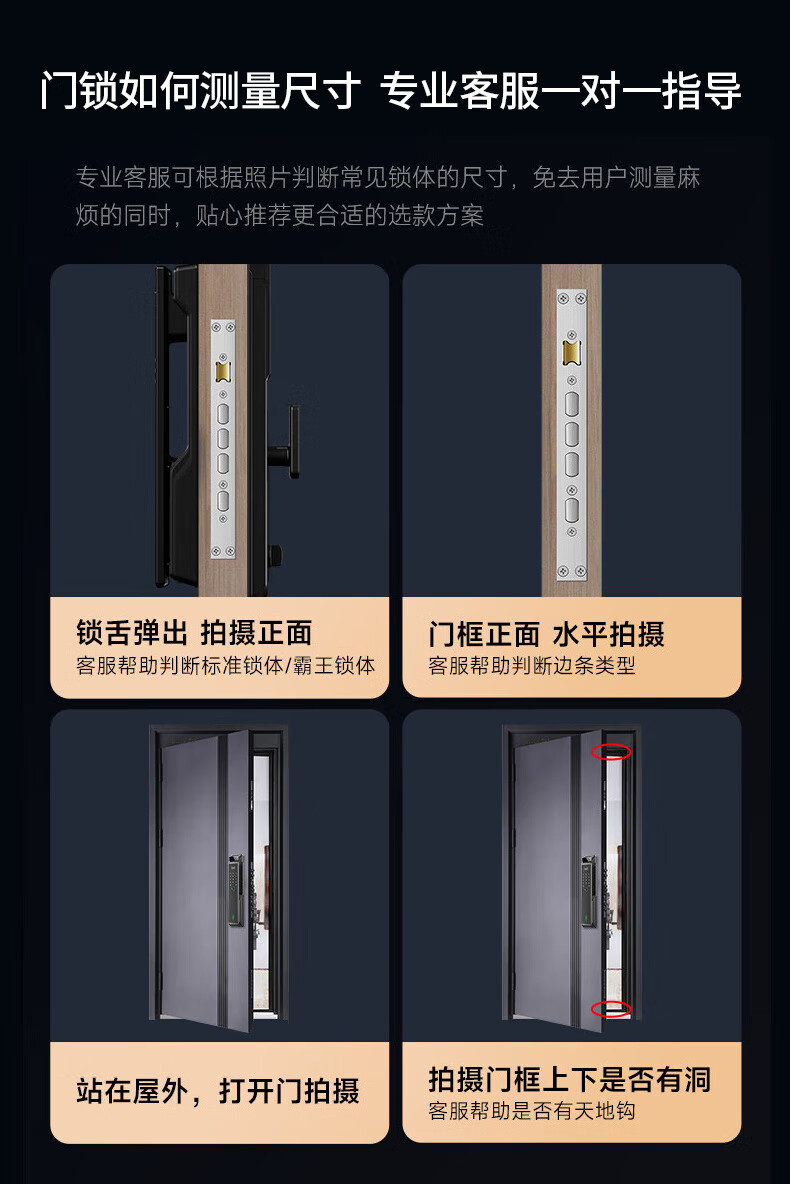 门锁如何测量尺寸 专业客服一对一指导

专业客服可根据照片判断常见锁体的尺寸，免去用户测量麻烦的同时，贴心推荐更合适的选款方案

锁舌弹出 拍摄正面
客服帮助判断标准锁体/霸王锁体

门框正面 水平拍摄
客服帮助判断边条类型

站在屋外，打开门拍摄

拍摄门框上下是否有洞
客服帮助是否有天地钩