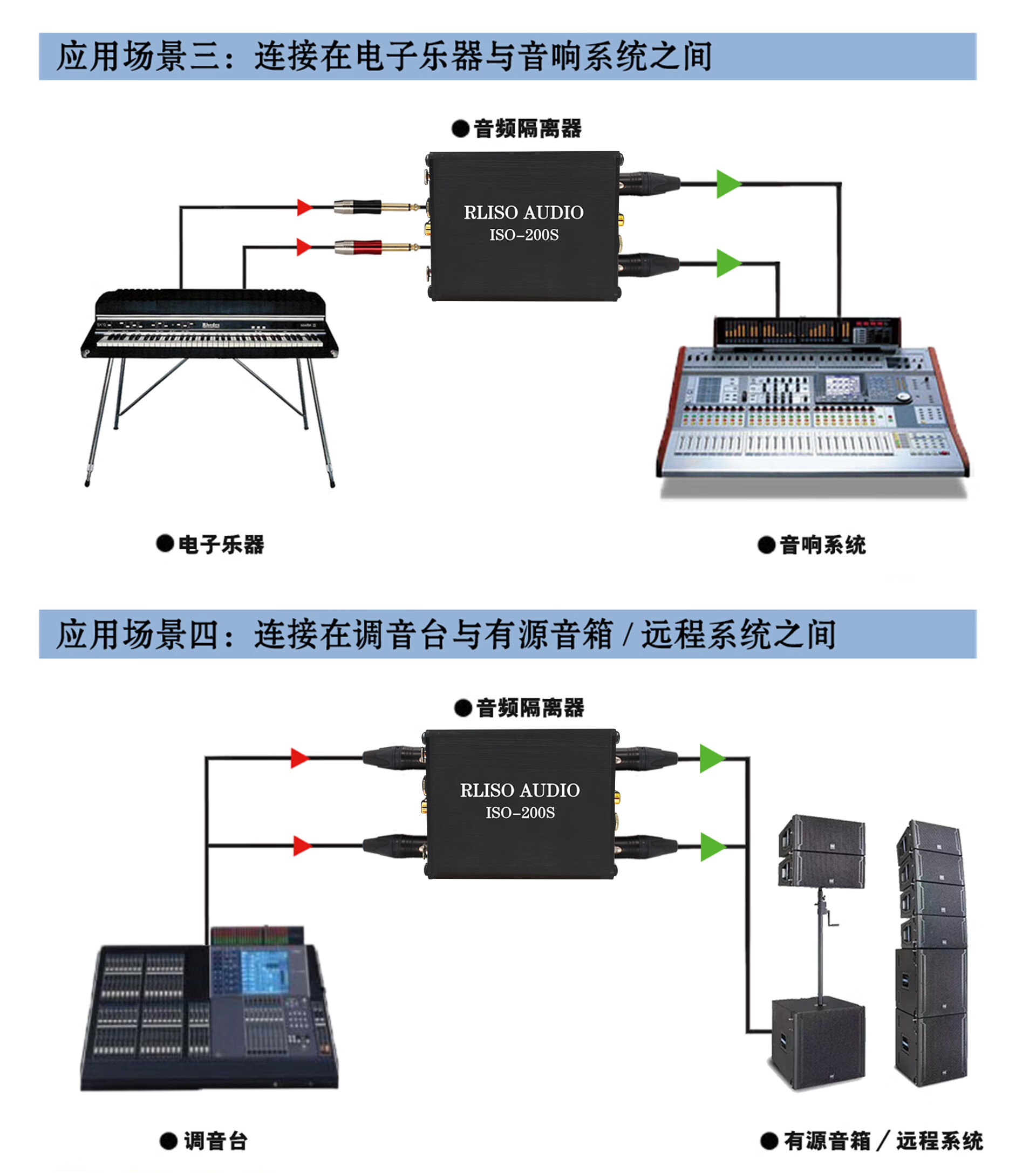 应用场景三：连接在电子乐器与音响系统之间

●音频隔离器

RLISO AUDIO
ISO-200S

●电子乐器

●音响系统

应用场景四：连接在调音台与有源音箱 / 远程系统之间

●音频隔离器

RLISO AUDIO
ISO-200S

●调音台

●有源音箱 / 远程系统