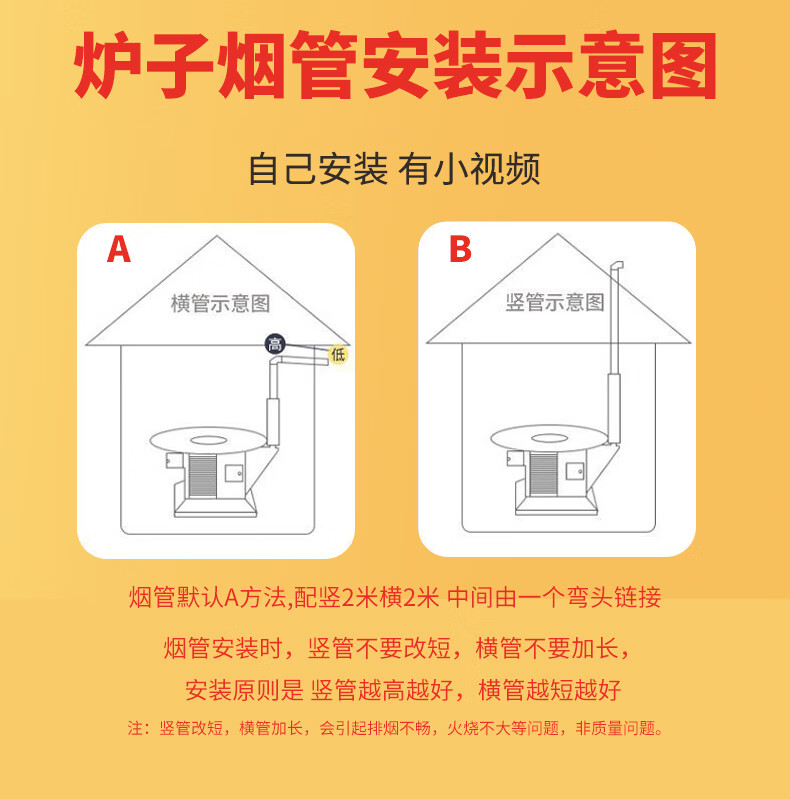 炉子烟管安装示意图

自己安装 有小视频

A

横管示意图

高

低

B

竖管示意图

烟管默认A方法,配竖2米横2米 中间由一个弯头链接

烟管安装时，竖管不要改短，横管不要加长，

安装原则是 竖管越高越好，横管越短越好

注：竖管改短，横管加长，会引起排烟不畅，火烧不大等问题，非质量问题。