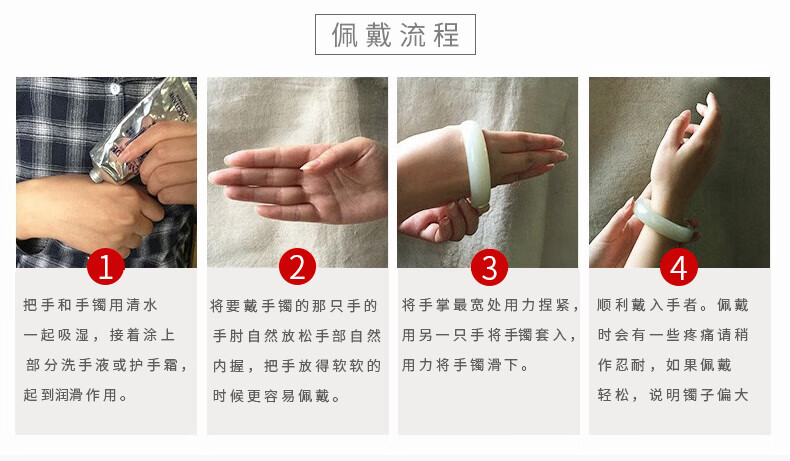 佩戴流程

1

把手和手镯用清水一起吸湿，接着涂上部分洗手液或护手霜，起到润滑作用。

2

将要戴手镯的那只手的手肘自然放松手部自然内握，把手放得软软的时候更容易佩戴。

3

将手掌最宽处用力捏紧，用另一只手将手镯套入，用力将手镯滑下。

4

顺利戴入手者。佩戴时会有一些疼痛请稍作忍耐，如果佩戴轻松，说明镯子偏大