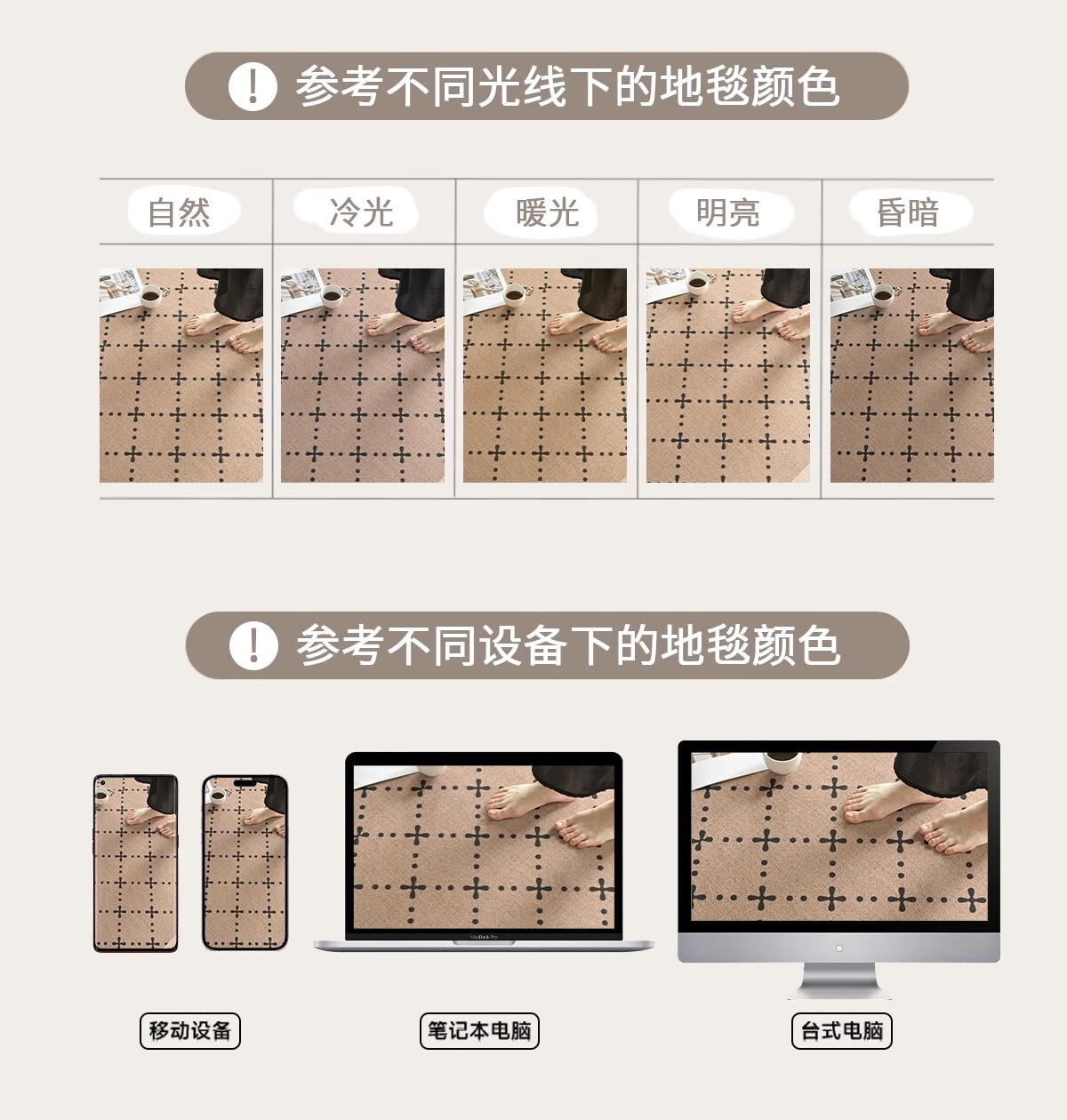 ! 参考不同光线下的地毯颜色

| 自然 | 冷光 | 暖光 | 明亮 | 昏暗 |
|---|---|---|---|---|

! 参考不同设备下的地毯颜色

MacBook Pro

移动设备

笔记本电脑

台式电脑