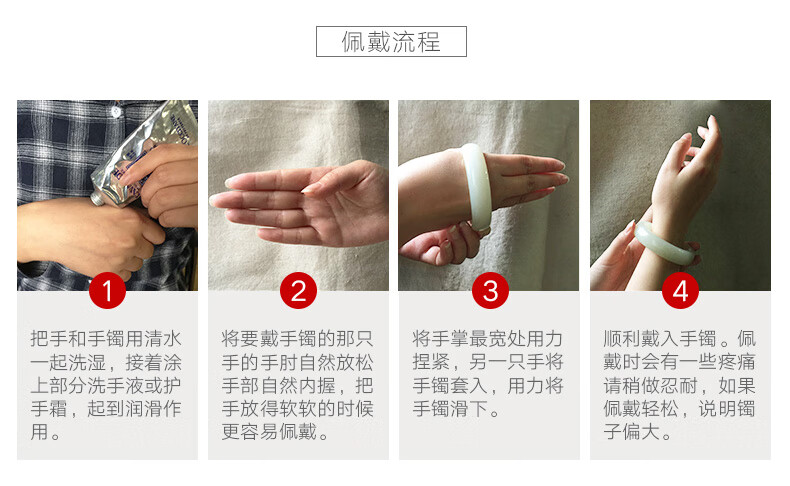 佩戴流程

1

把手和手镯用清水一起洗湿，接着涂上部分洗手液或护手霜，起到润滑作用。

2

将要戴手镯的那只手的手肘自然放松手部自然内握，把手放得软软的时候更容易佩戴。

3

将手掌最宽处用力捏紧，另一只手将手镯套入，用力将手镯滑下。

4

顺利戴入手镯。佩戴时会有一些疼痛请稍做忍耐，如果佩戴轻松，说明镯子偏大。