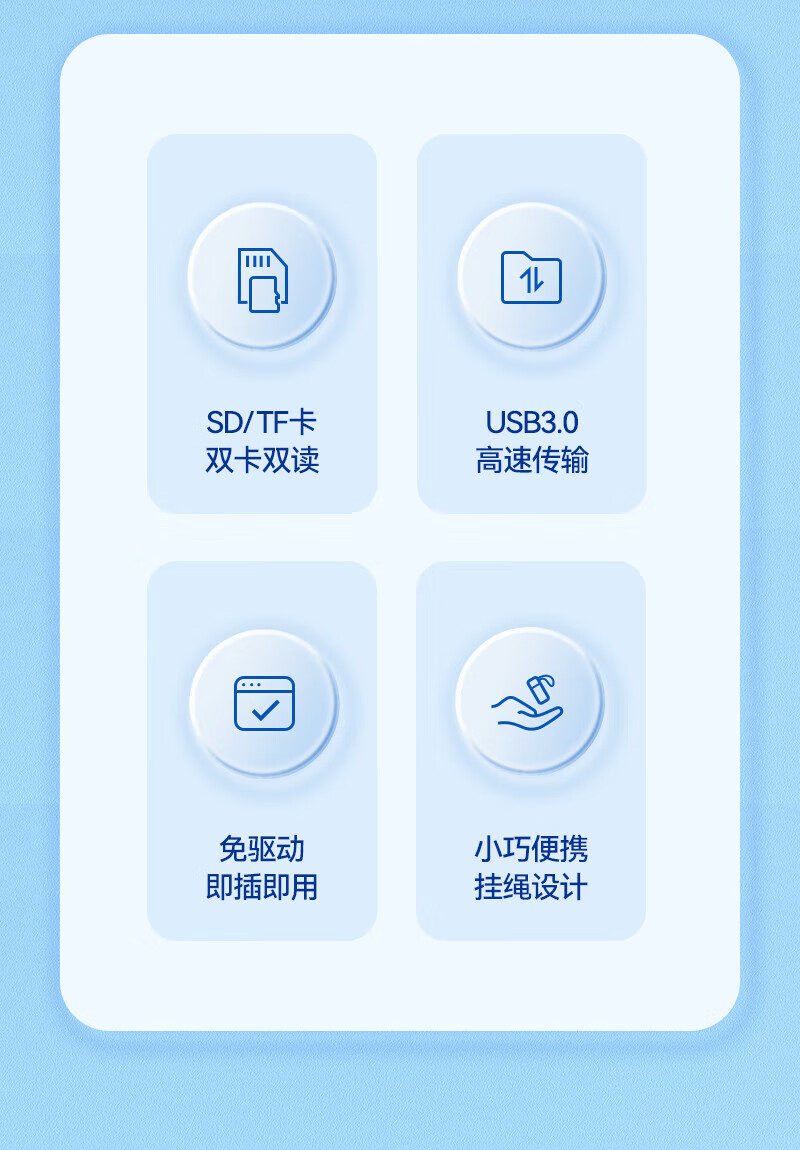 SD/TF卡
双卡双读

USB3.0
高速传输

免驱动
即插即用

小巧便携
挂绳设计