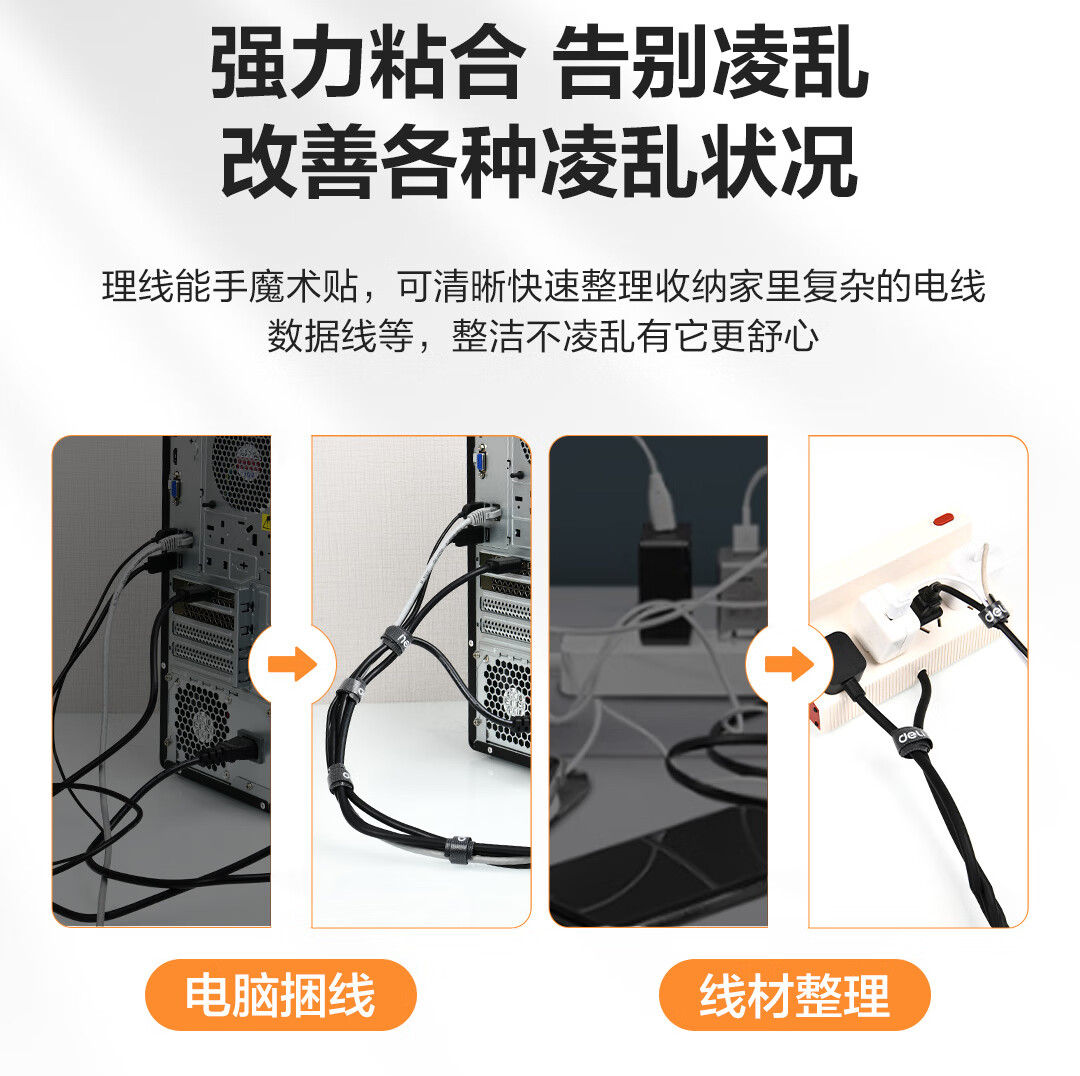 强力粘合 告别凌乱
改善各种凌乱状况

理线能手魔术贴，可清晰快速整理收纳家里复杂的电线数据线等，整洁不凌乱有它更舒心

deli

deli

电脑捆线

线材整理