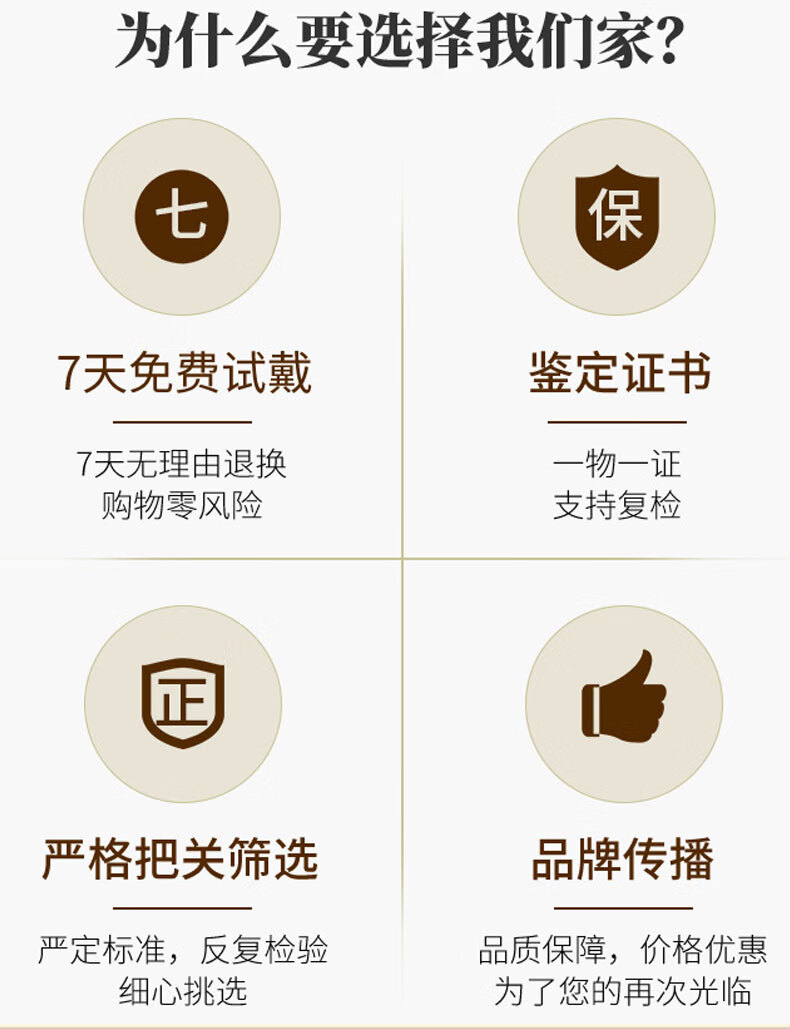 为什么要选择我们家?

七

7天免费试戴

7天无理由退换
购物零风险

保

鉴定证书

一物一证
支持复检

正

严格把关筛选

严定标准，反复检验
细心挑选

品牌传播

品质保障，价格优惠
为了您的再次光临