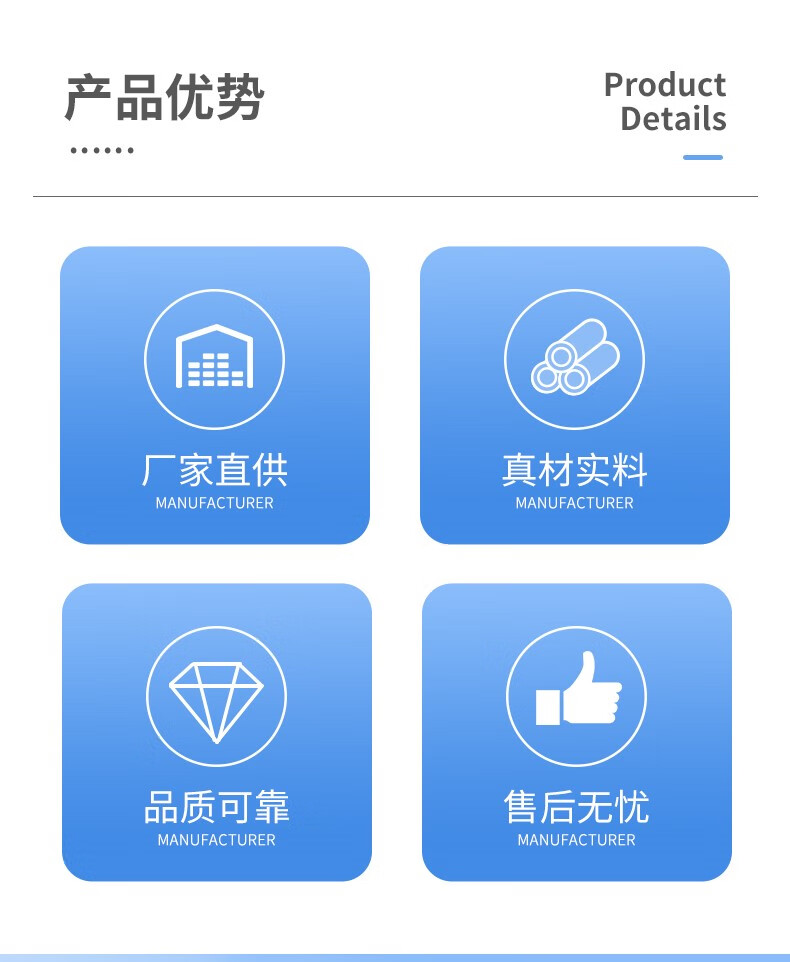 产品优势

Product
Details

厂家直供
MANUFACTURER

真材实料
MANUFACTURER

品质可靠
MANUFACTURER

售后无忧
MANUFACTURER