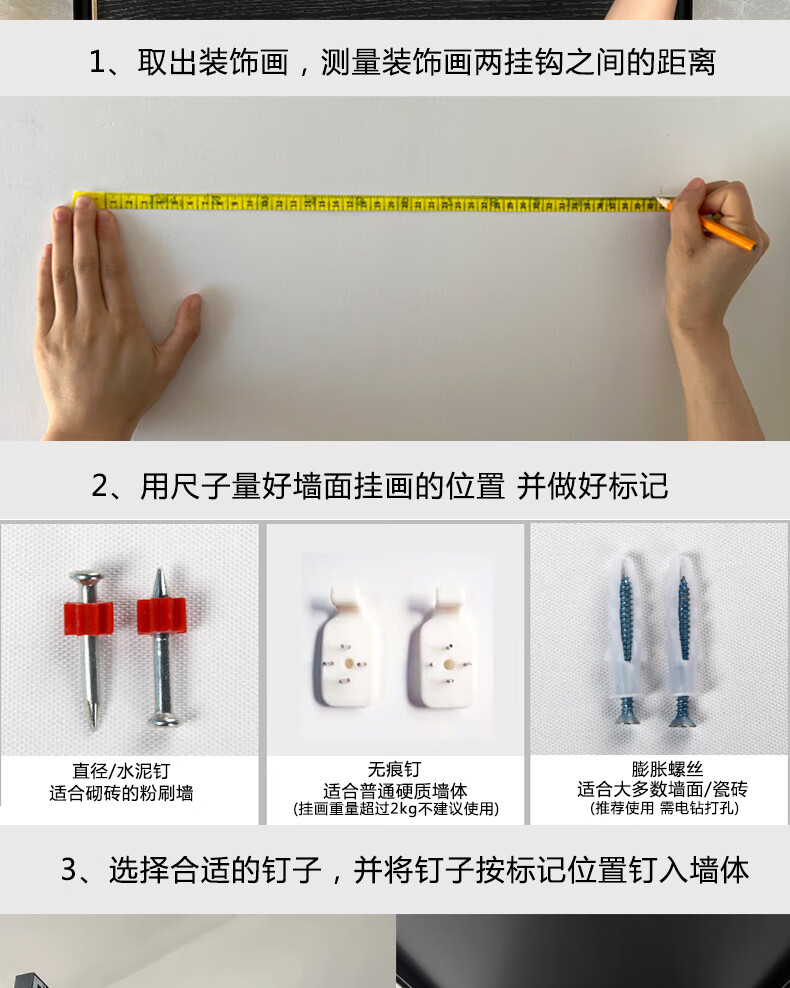 1、取出装饰画，测量装饰画两挂钩之间的距离

2、用尺子量好墙面挂画的位置 并做好标记

直径/水泥钉
适合砌砖的粉刷墙

无痕钉
适合普通硬质墙体
(挂画重量超过2kg不建议使用)

膨胀螺丝
适合大多数墙面/瓷砖
(推荐使用 需电钻打孔)

3、选择合适的钉子，并将钉子按标记位置钉入墙体