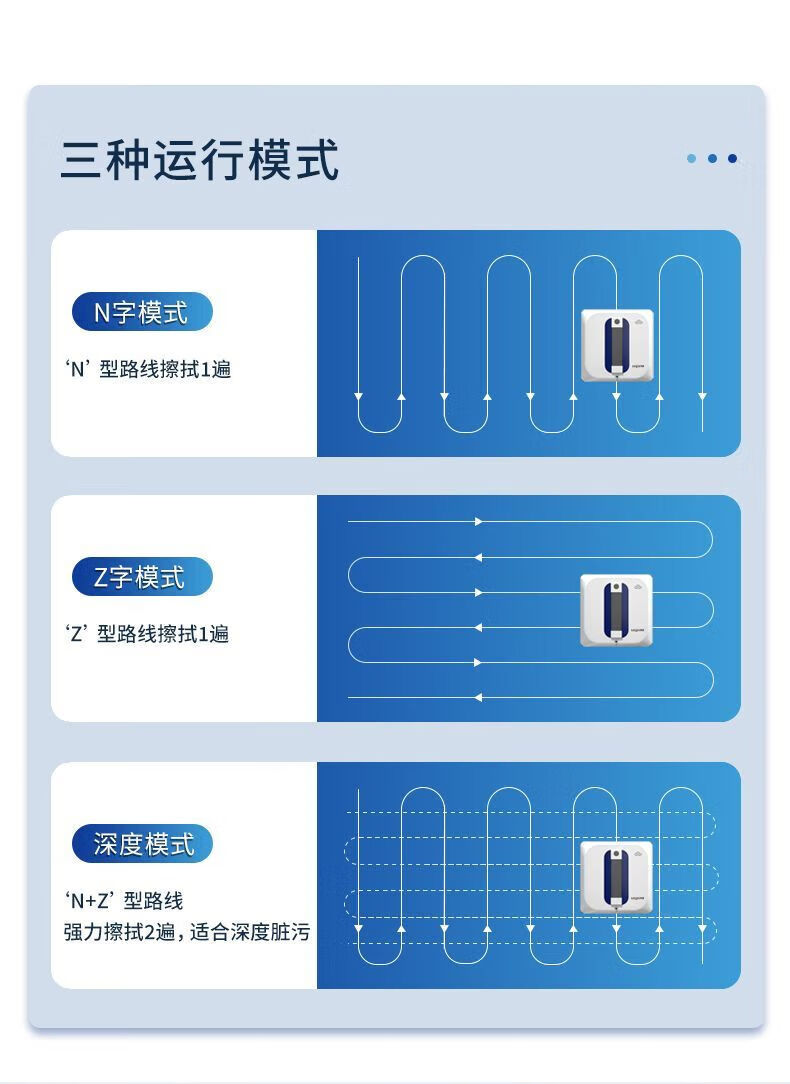 三种运行模式

N字模式

‘N’型路线擦拭1遍

Z字模式

‘Z’型路线擦拭1遍

深度模式

‘N+Z’型路线
强力擦拭2遍，适合深度脏污