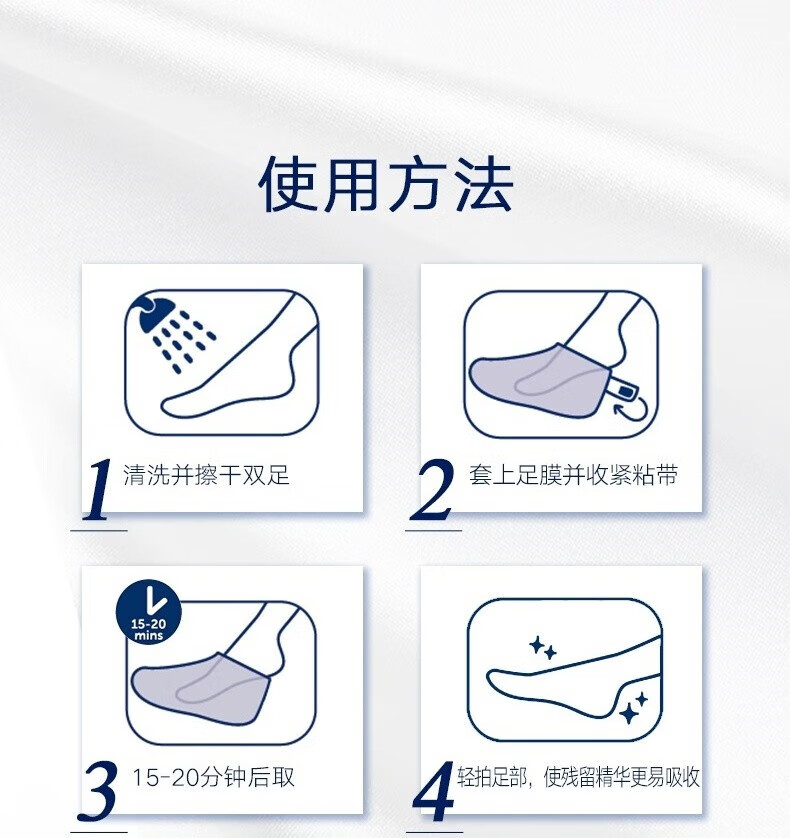 使用方法

1 清洗并擦干双足

2 套上足膜并收紧粘带

15-20 mins

3 15-20分钟后取

4 轻拍足部，使残留精华更易吸收