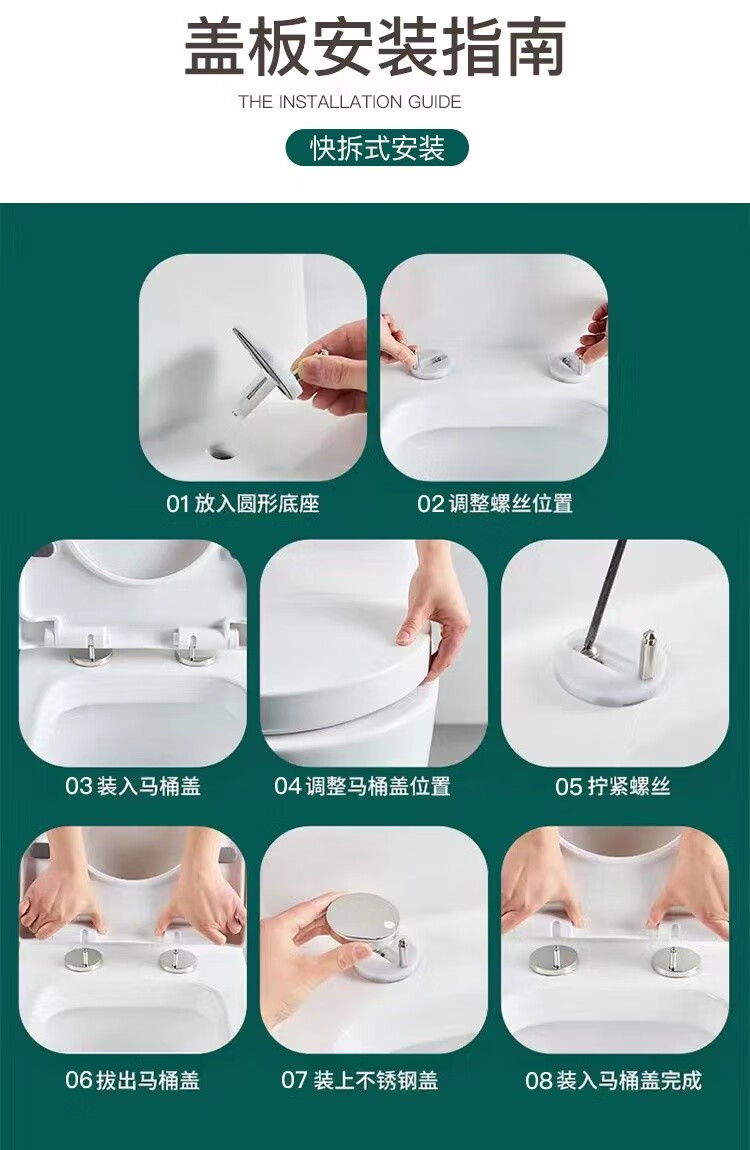 盖板安装指南

THE INSTALLATION GUIDE

快拆式安装

01 放入圆形底座

02 调整螺丝位置

03 装入马桶盖

04 调整马桶盖位置

05 拧紧螺丝

06 拔出马桶盖

07 装上不锈钢盖

08 装入马桶盖完成