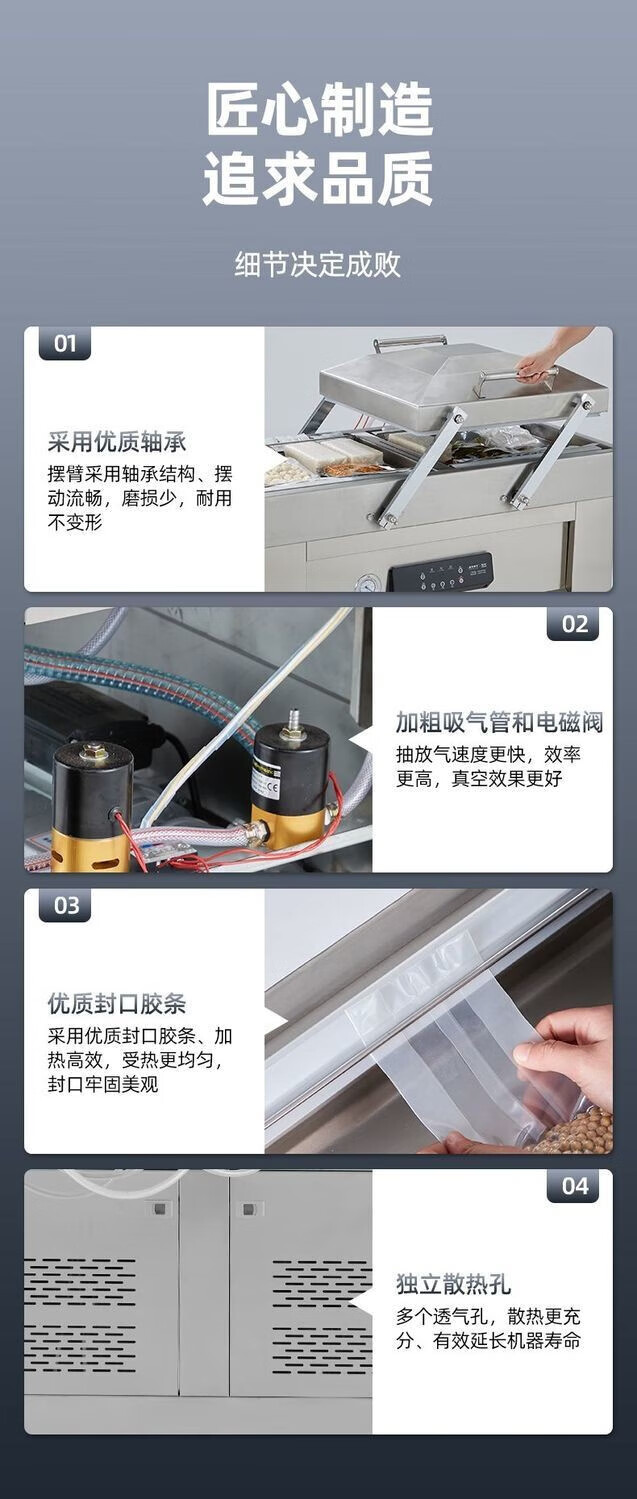 匠心制造
追求品质

细节决定成败

01

采用优质轴承

摆臂采用轴承结构、摆动流畅，磨损少，耐用不变形

02

加粗吸气管和电磁阀

抽放气速度更快，效率更高，真空效果更好

03

优质封口胶条

采用优质封口胶条、加热高效，受热更均匀，封口牢固美观

04

独立散热孔

多个透气孔，散热更充分、有效延长机器寿命