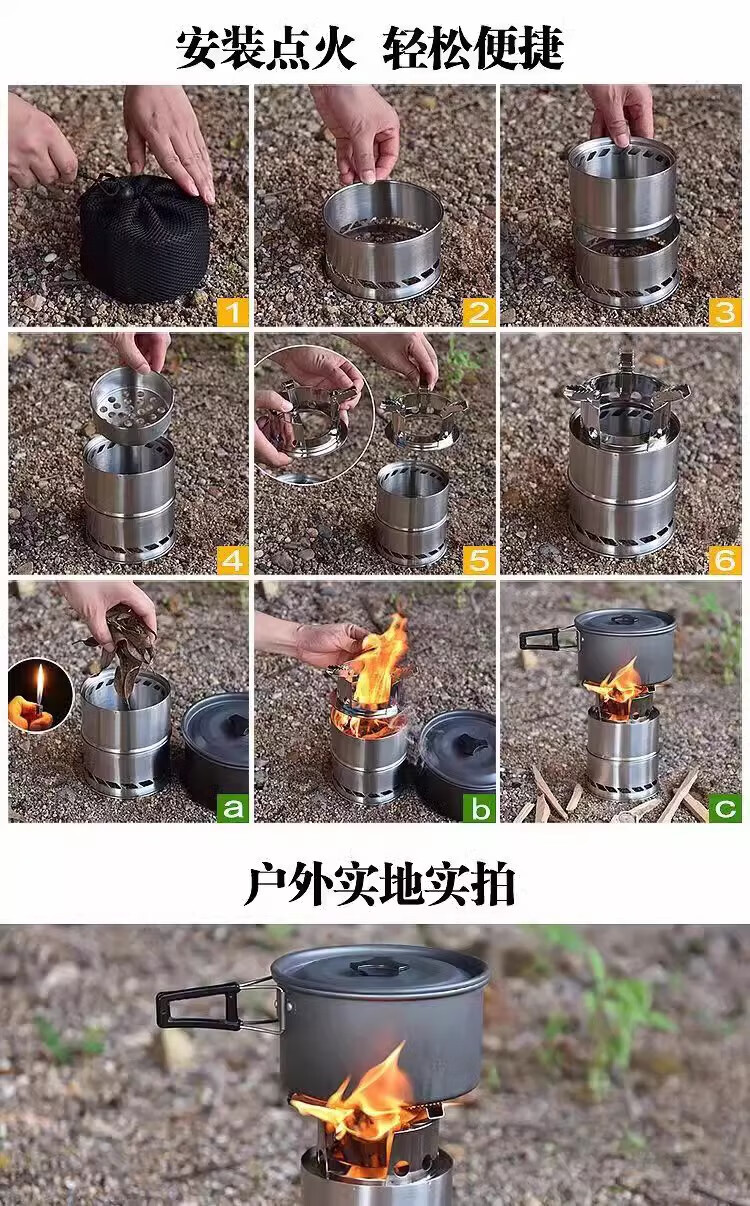 安装点火 轻松便捷

1

2

3

4

5

6

a

b

c

户外实地实拍