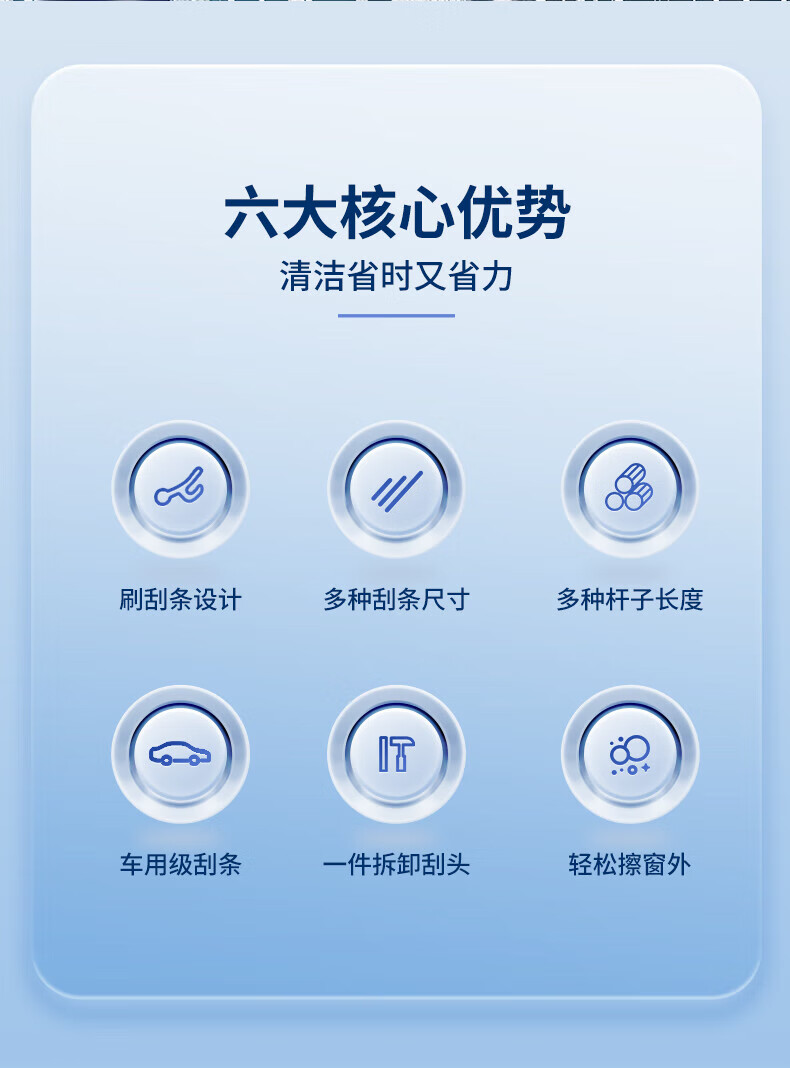 六大核心优势

清洁省时又省力

刷刮条设计

多种刮条尺寸

多种杆子长度

车用级刮条

一件拆卸刮头

轻松擦窗外