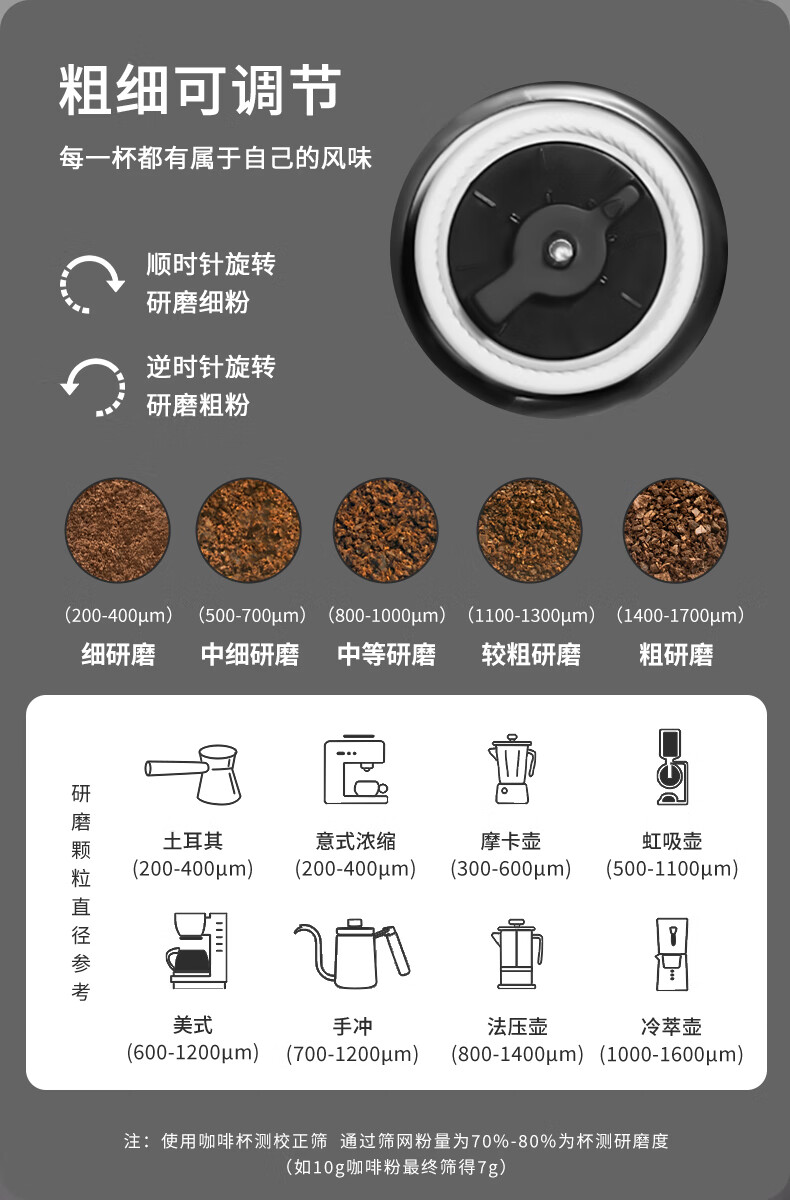 粗细可调节

每一杯都有属于自己的风味

顺时针旋转
研磨细粉

逆时针旋转
研磨粗粉

(200-400μm)
细研磨

(500-700μm)
中细研磨

(800-1000μm)
中等研磨

(1100-1300μm)
较粗研磨

(1400-1700μm)
粗研磨

研磨颗粒直径参考

土耳其
(200-400μm)

意式浓缩
(200-400μm)

摩卡壶
(300-600μm)

虹吸壶
(500-1100μm)

美式
(600-1200μm)

手冲
(700-1200μm)

法压壶
(800-1400μm)

冷萃壶
(1000-1600μm)

注：使用咖啡杯测校正筛 通过筛网粉量为70%-80%为杯测研磨度
(如10g咖啡粉最终筛得7g)