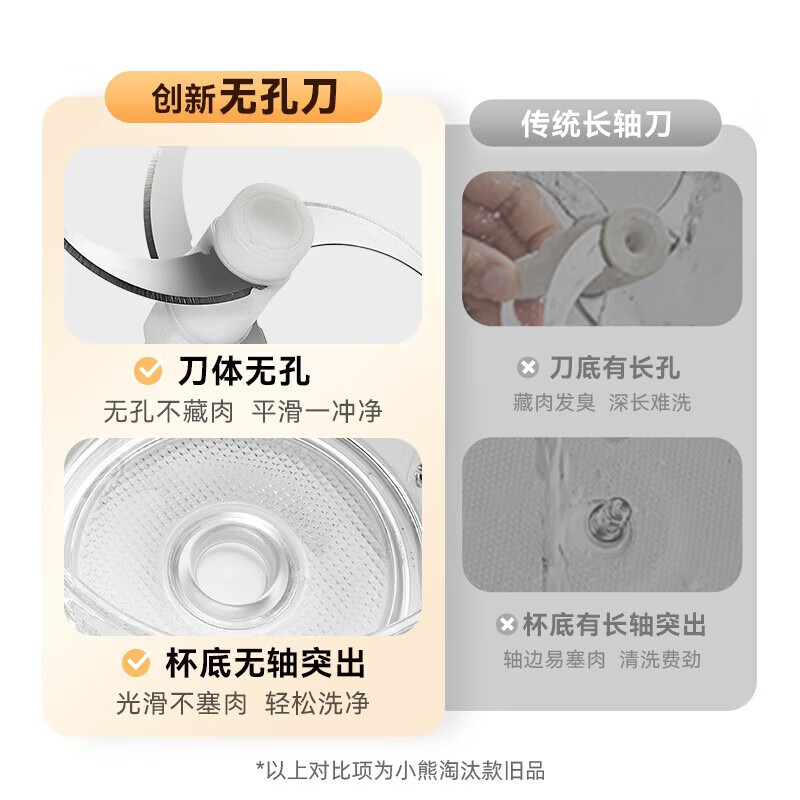 创新无孔刀

刀体无孔
无孔不藏肉 平滑一冲净

杯底无轴突出
光滑不塞肉 轻松洗净

传统长轴刀

刀底有长孔
藏肉发臭 深长难洗

杯底有长轴突出
轴边易塞肉 清洗费劲

*以上对比项为小熊淘汰款旧品