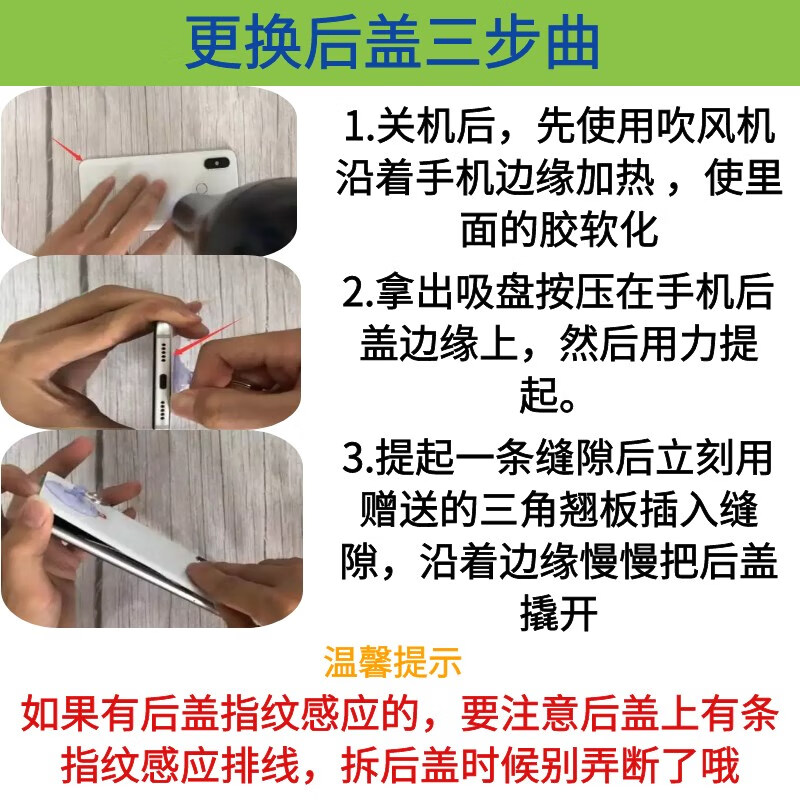 更换后盖三步曲

1.关机后，先使用吹风机沿着手机边缘加热，使里面的胶软化

2.拿出吸盘按压在手机后盖边缘上，然后用力提起。

3.提起一条缝隙后立刻用赠送的三角翘板插入缝隙，沿着边缘慢慢把后盖撬开

温馨提示

如果有后盖指纹感应的，要注意后盖上有条指纹感应排线，拆后盖时候别弄断了哦