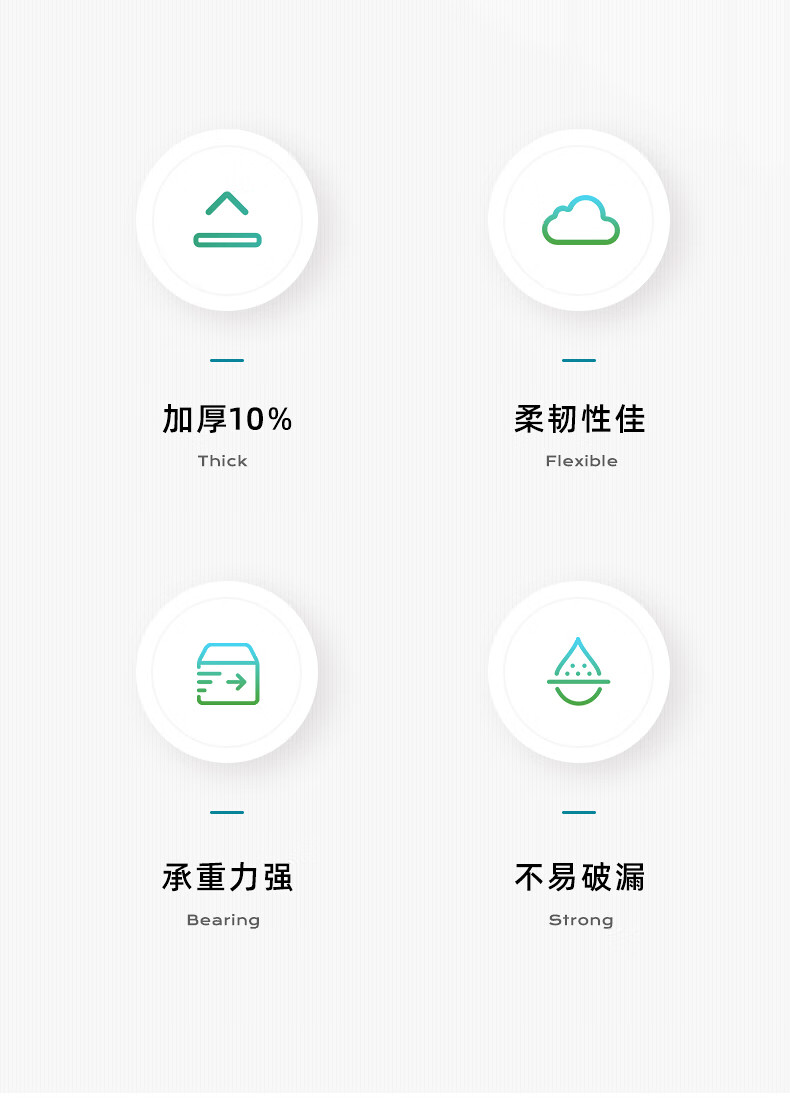 加厚10%
Thick

柔韧性佳
Flexible

承重力强
Bearing

不易破漏
Strong