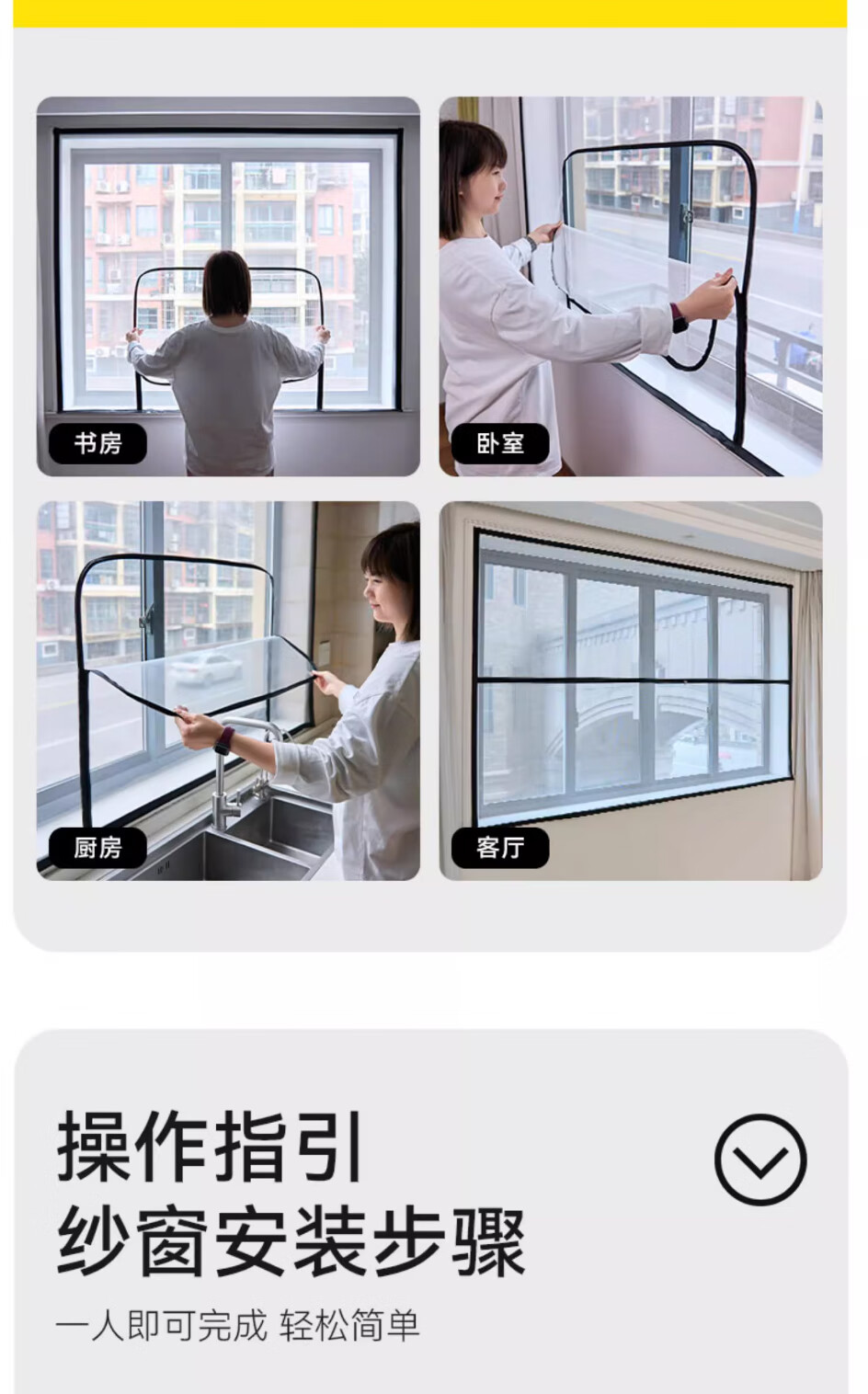 书房

卧室

厨房

客厅

操作指引
纱窗安装步骤

一人即可完成 轻松简单