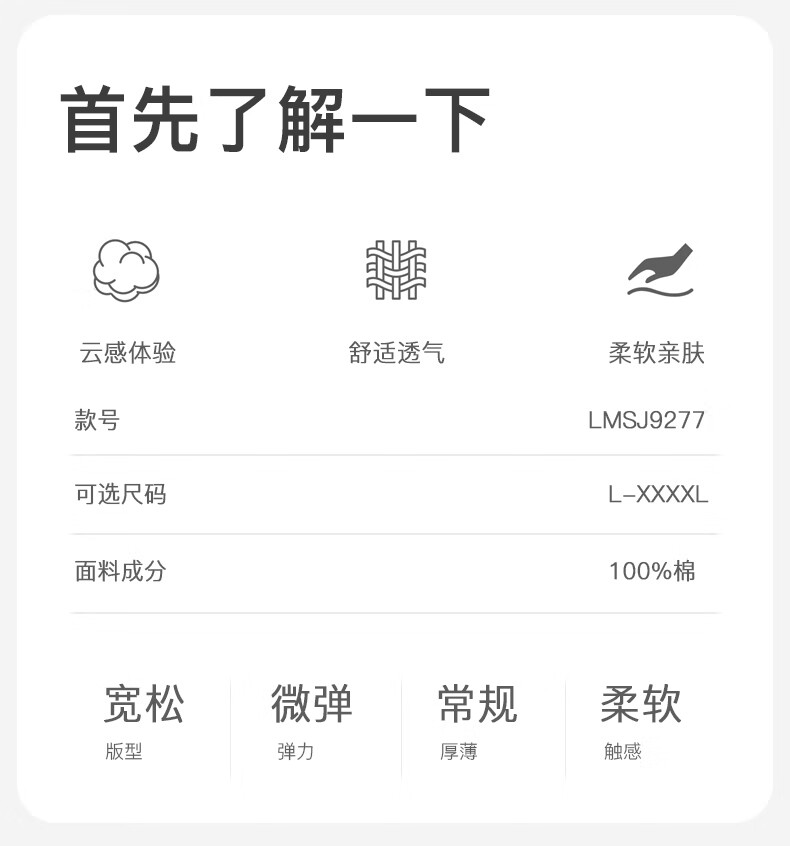 首先了解一下

云感体验 舒适透气 柔软亲肤

款号 LMSJ9277

可选尺码 L-XXXXL

面料成分 100%棉

宽松
版型

微弹
弹力

常规
厚薄

柔软
触感