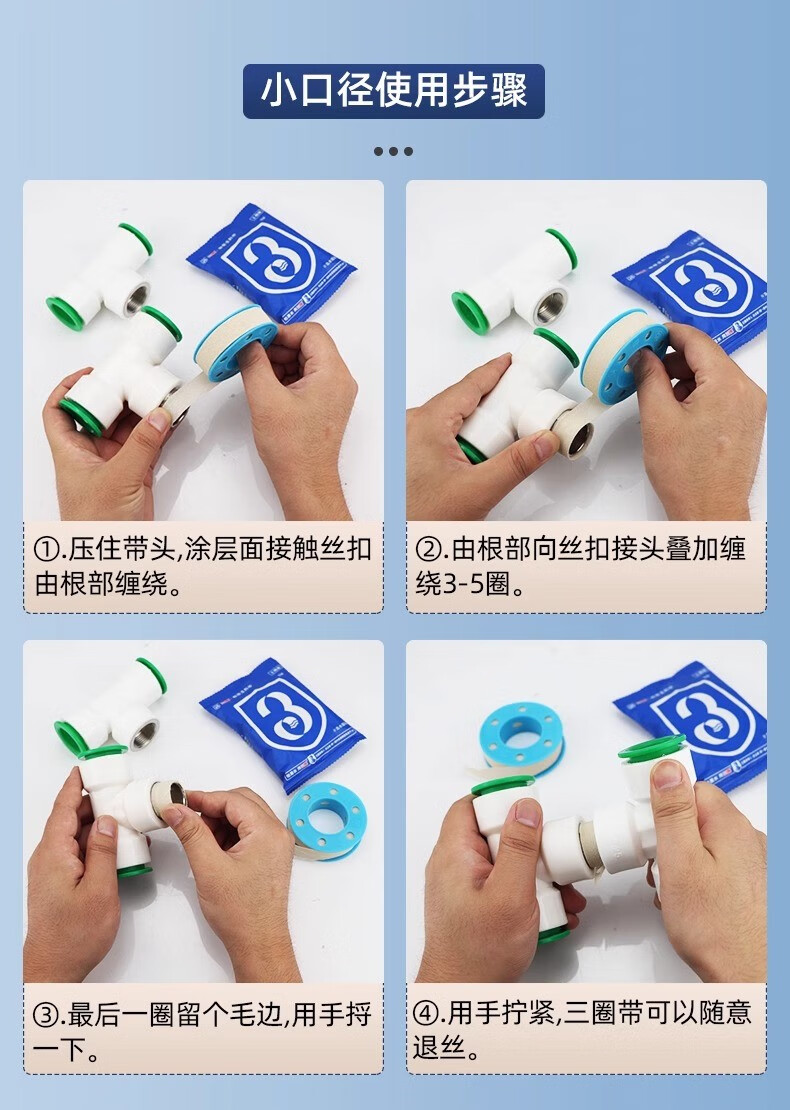 小口径使用步骤

①.压住带头,涂层面接触丝扣由根部缠绕。

②.由根部向丝扣接头叠加缠绕3-5圈。

③.最后一圈留个毛边,用手捋一下。

④.用手拧紧,三圈带可以随意退丝。