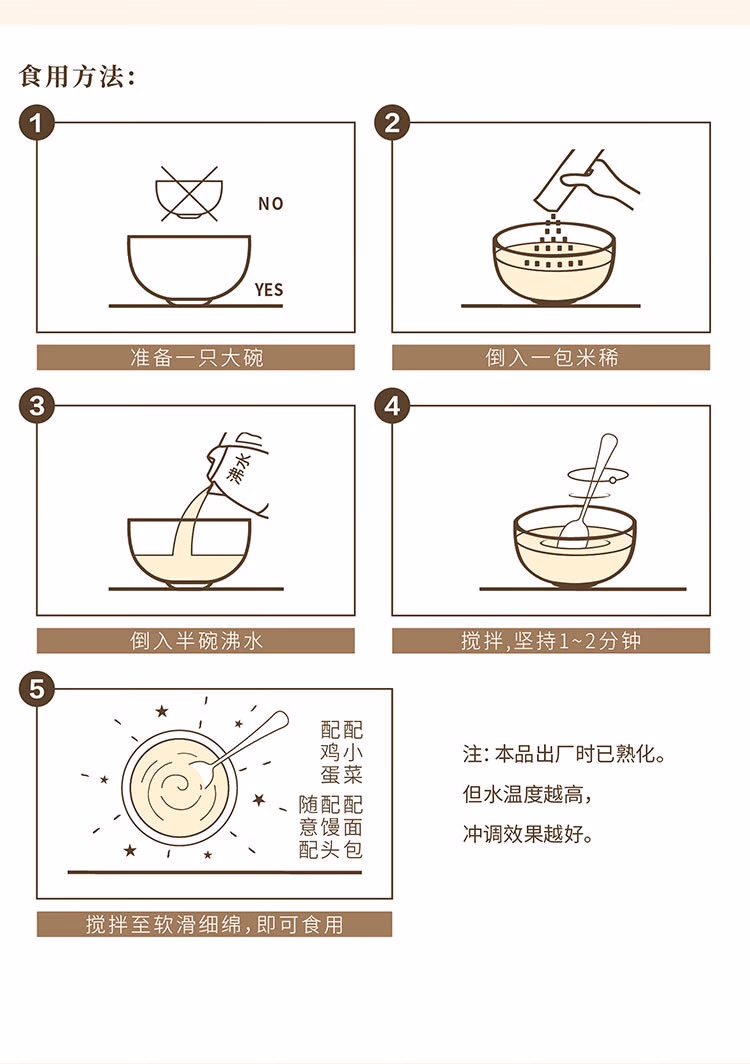 食用方法:

1

NO

YES

准备一只大碗

2

倒入一包米稀

3

沸水

倒入半碗沸水

4

搅拌,坚持1~2分钟

5

配鸡蛋 配小菜
随意配 配馒头 配面包

搅拌至软滑细绵,即可食用

注: 本品出厂时已熟化。
但水温度越高,
冲调效果越好。